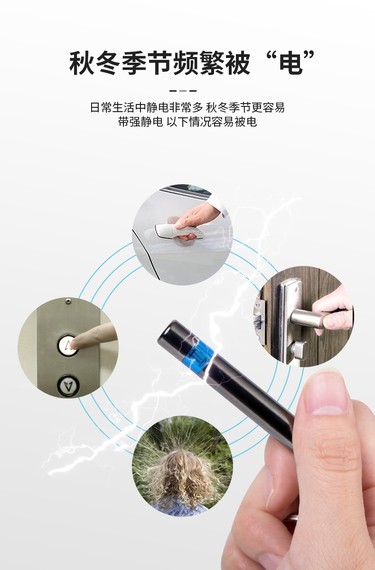 秋冬季节频繁被“电”

日常生活中静电非常多 秋冬季节更容易带强静电 以下情况容易被电