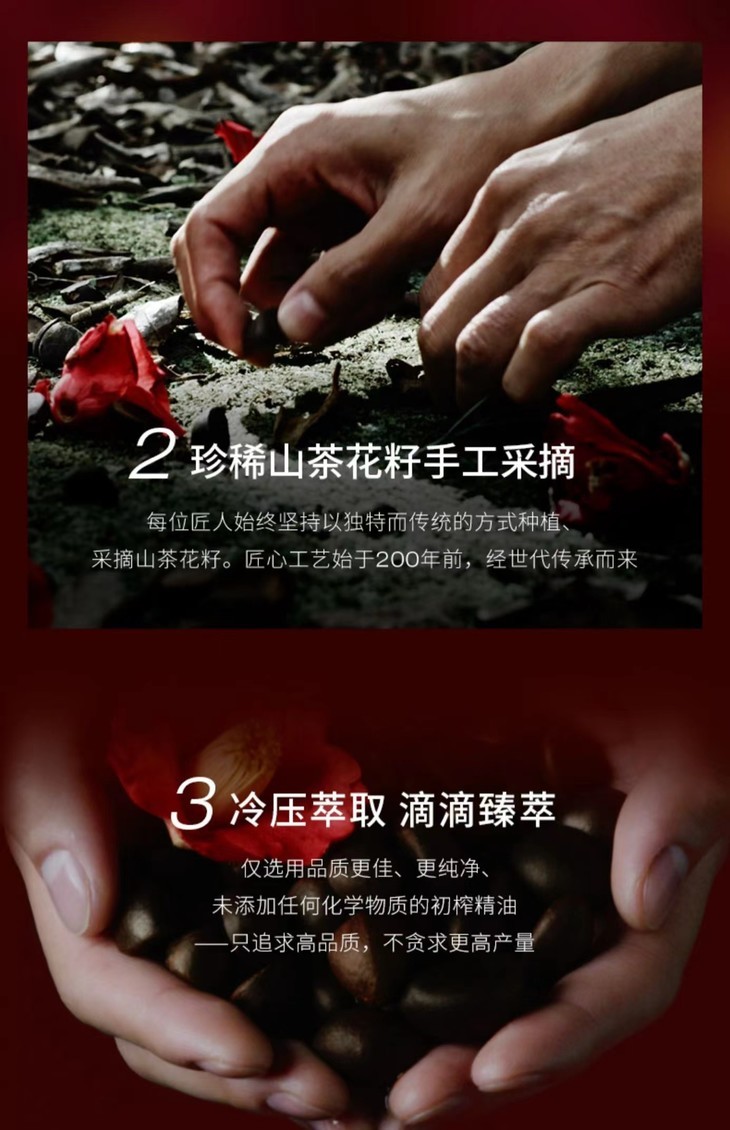 2 珍稀山茶花籽手工采摘

每位匠人始终坚持以独特而传统的方式种植、采摘山茶花籽。匠心工艺始于200年前，经世代传承而来

3 冷压萃取 滴滴臻萃

仅选用品质更佳、更纯净、未添加任何化学物质的初榨精油
——只追求高品质，不贪求更高产量