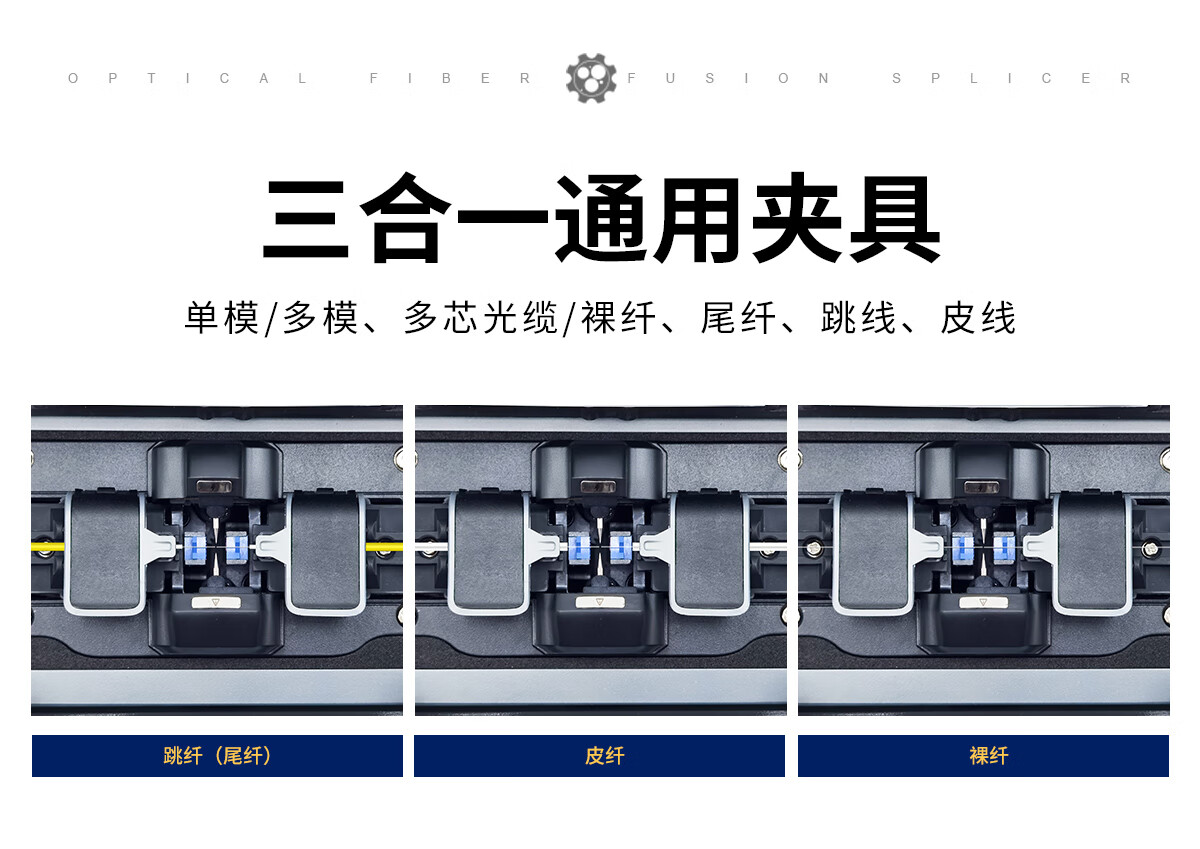 OPTICAL FIBER FUSION SPLICER

三合一通用夹具

单模/多模、多芯光缆/裸纤、尾纤、跳线、皮线

跳纤（尾纤）

皮纤

裸纤