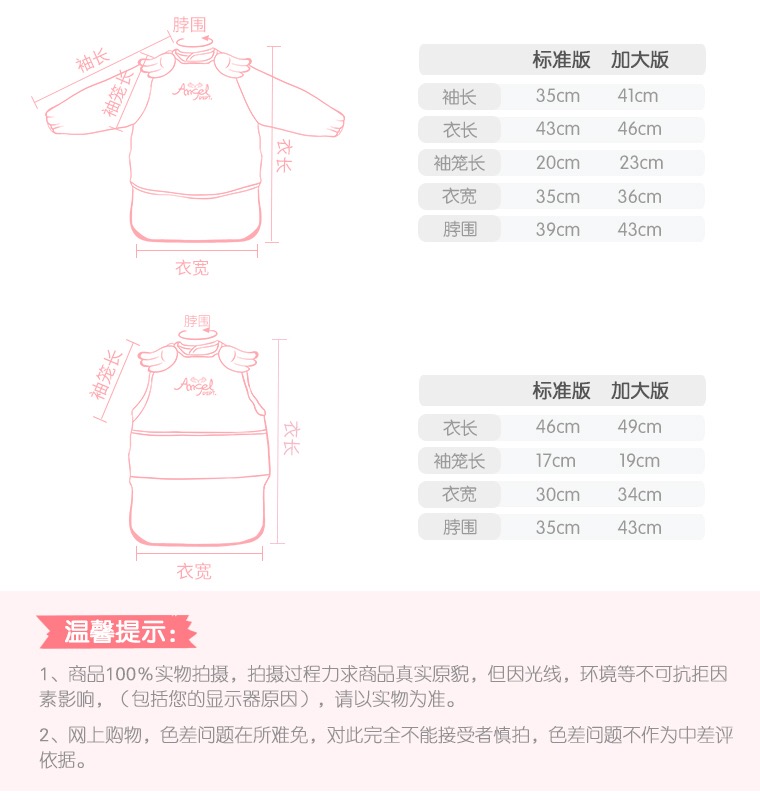 脖围
袖长
袖笼长
Angel
衣长
衣宽

| | 标准版 | 加大版 |
|---|---|---|
| 袖长 | 35cm | 41cm |
| 衣长 | 43cm | 46cm |
| 袖笼长 | 20cm | 23cm |
| 衣宽 | 35cm | 36cm |
| 脖围 | 39cm | 43cm |

脖围
袖笼长
Angel
衣长
衣宽

| | 标准版 | 加大版 |
|---|---|---|
| 衣长 | 46cm | 49cm |
| 袖笼长 | 17cm | 19cm |
| 衣宽 | 30cm | 34cm |
| 脖围 | 35cm | 43cm |

温馨提示:

1、商品100%实物拍摄，拍摄过程力求商品真实原貌，但因光线，环境等不可抗拒因素影响，（包括您的显示器原因），请以实物为准。

2、网上购物，色差问题在所难免，对此完全不能接受者慎拍，色差问题不作为中差评依据。