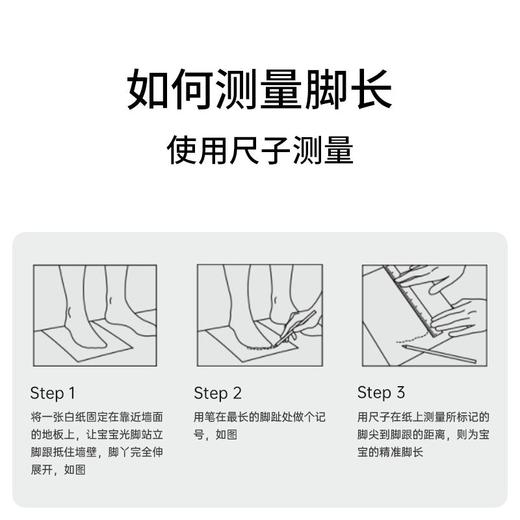 如何测量脚长

使用尺子测量

Step 1

将一张白纸固定在靠近墙面的地板上，让宝宝光脚站立脚跟抵住墙壁，脚丫完全伸展开，如图

Step 2

用笔在最长的脚趾处做个记号，如图

Step 3

用尺子在纸上测量所标记的脚尖到脚跟的距离，则为宝宝的精准脚长