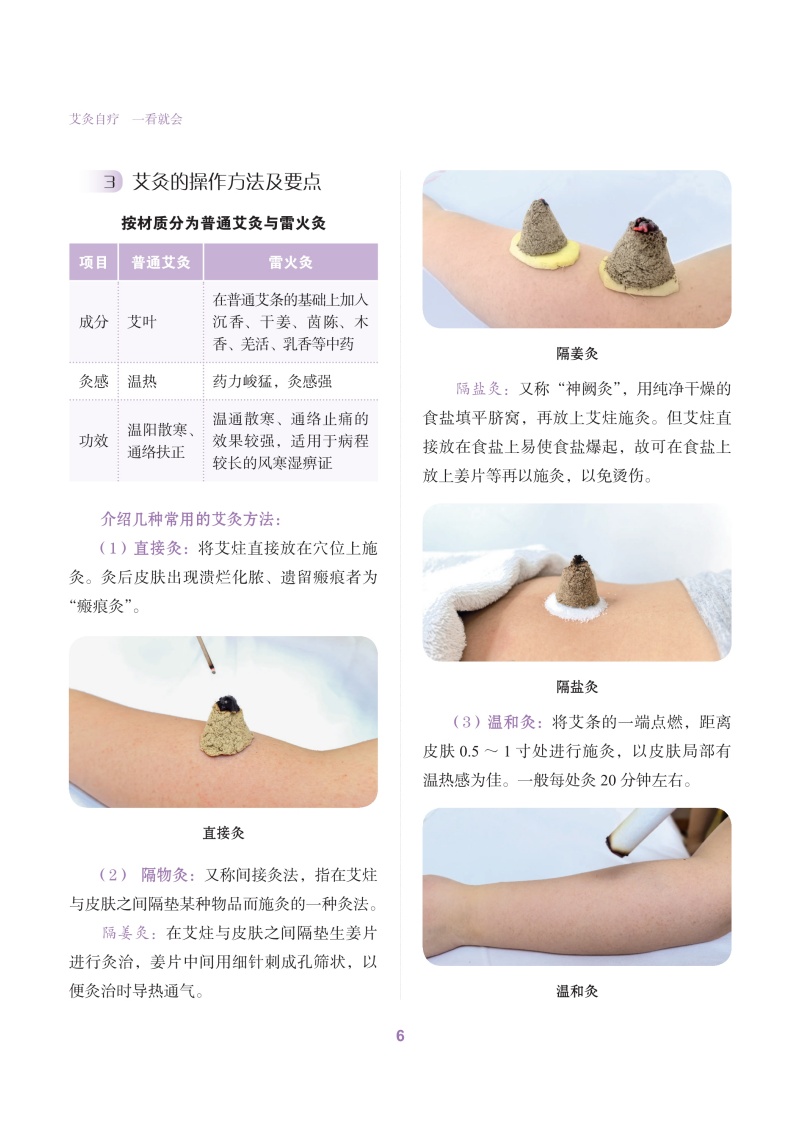 艾灸自疗 一看就会

3 艾灸的操作方法及要点

按材质分为普通艾灸与雷火灸

| 项目 | 普通艾灸 | 雷火灸 |
|---|---|---|
| 成分 | 艾叶 | 在普通艾条的基础上加入沉香、干姜、茵陈、木香、羌活、乳香等中药 |
| 灸感 | 温热 | 药力峻猛，灸感强 |
| 功效 | 温阳散寒、通络扶正 | 温通散寒、通络止痛的效果较强，适用于病程较长的风寒湿痹证 |

介绍几种常用的艾灸方法：

（1）直接灸：将艾炷直接放在穴位上施灸。灸后皮肤出现溃烂化脓、遗留瘢痕者为“瘢痕灸”。

直接灸

（2） 隔物灸：又称间接灸法，指在艾炷与皮肤之间隔垫某种物品而施灸的一种灸法。

隔姜灸：在艾炷与皮肤之间隔垫生姜片进行灸治，姜片中间用细针刺成孔筛状，以便灸治时导热通气。

隔姜灸

隔盐灸：又称“神阙灸”，用纯净干燥的食盐填平脐窝，再放上艾炷施灸。但艾炷直接放在食盐上易使食盐爆起，故可在食盐上放上姜片等再以施灸，以免烫伤。

隔盐灸

（3）温和灸：将艾条的一端点燃，距离皮肤 0.5 ～ 1 寸处进行施灸，以皮肤局部有温热感为佳。一般每处灸 20 分钟左右。

温和灸

6