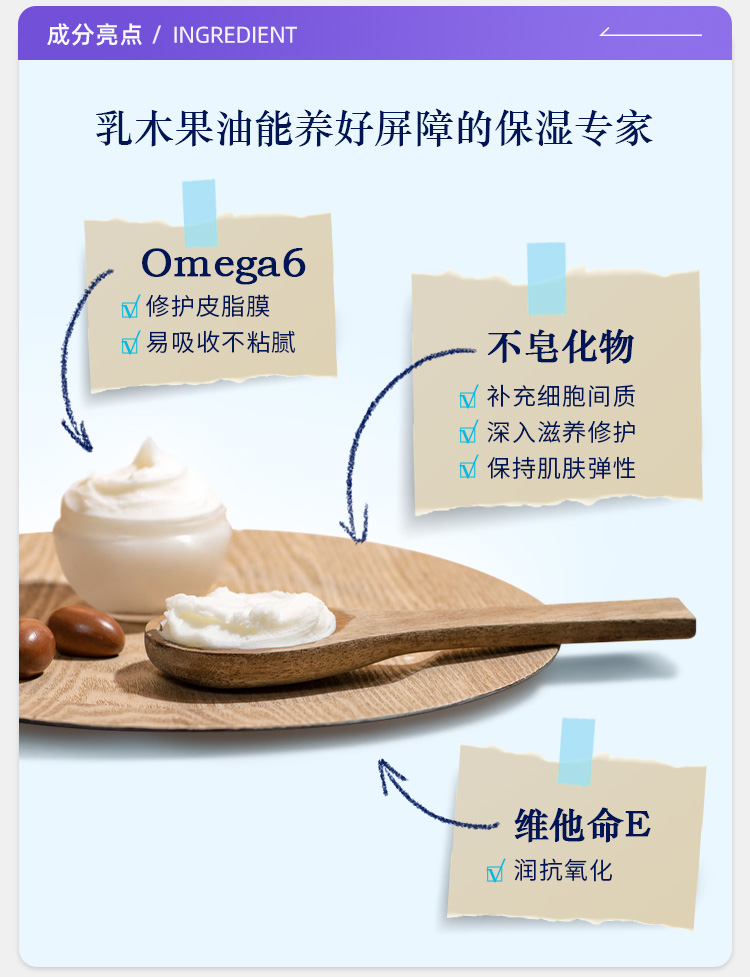 成分亮点 / INGREDIENT

乳木果油能养好屏障的保湿专家

Omega6
修护皮脂膜
易吸收不粘腻

不皂化物
补充细胞间质
深入滋养修护
保持肌肤弹性

维他命E
润抗氧化