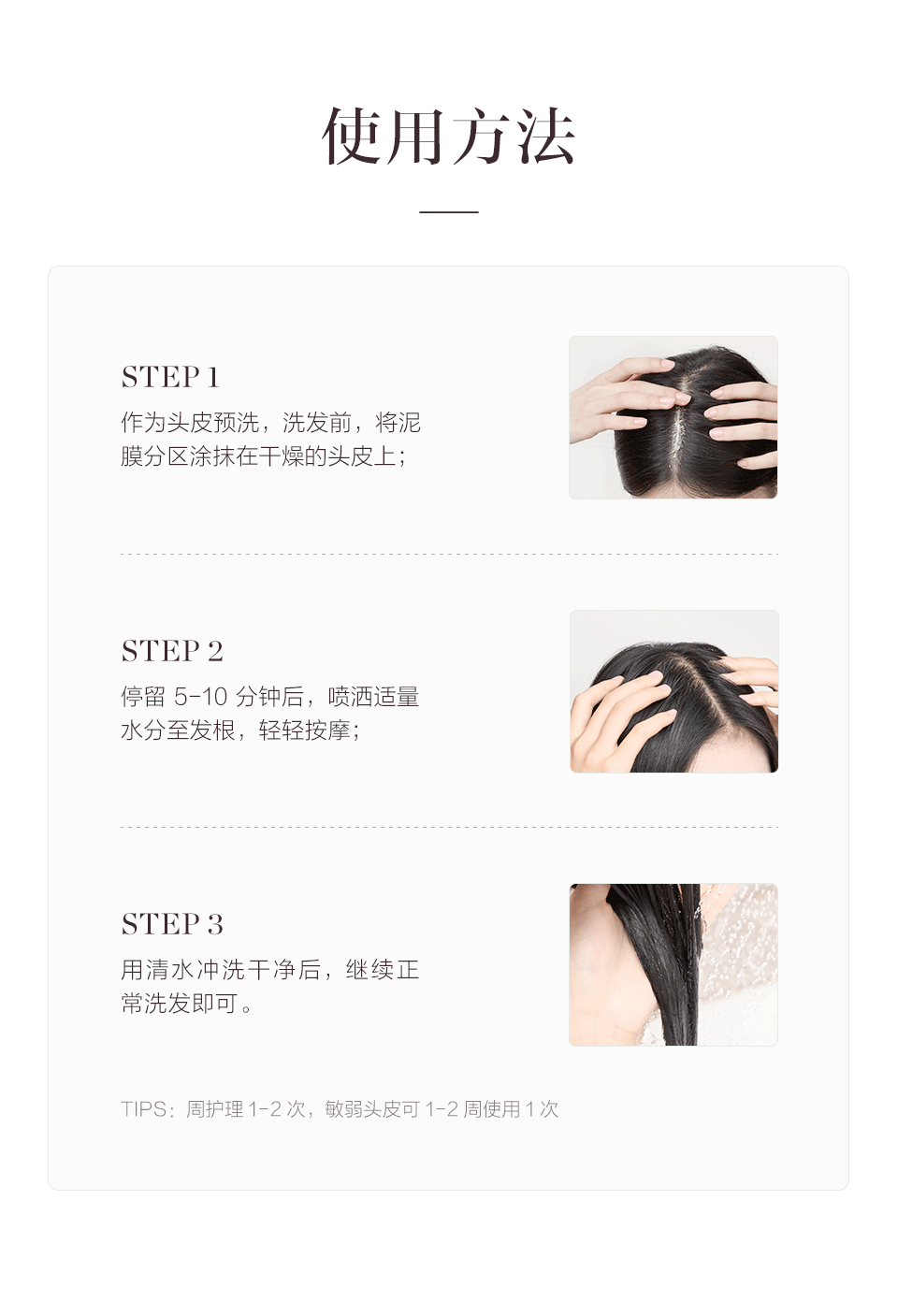 使用方法

STEP 1

作为头皮预洗，洗发前，将泥膜分区涂抹在干燥的头皮上；

STEP 2

停留 5-10 分钟后，喷洒适量水分至发根，轻轻按摩；

STEP 3

用清水冲洗干净后，继续正常洗发即可。

TIPS：周护理 1-2 次，敏弱头皮可 1-2 周使用 1 次