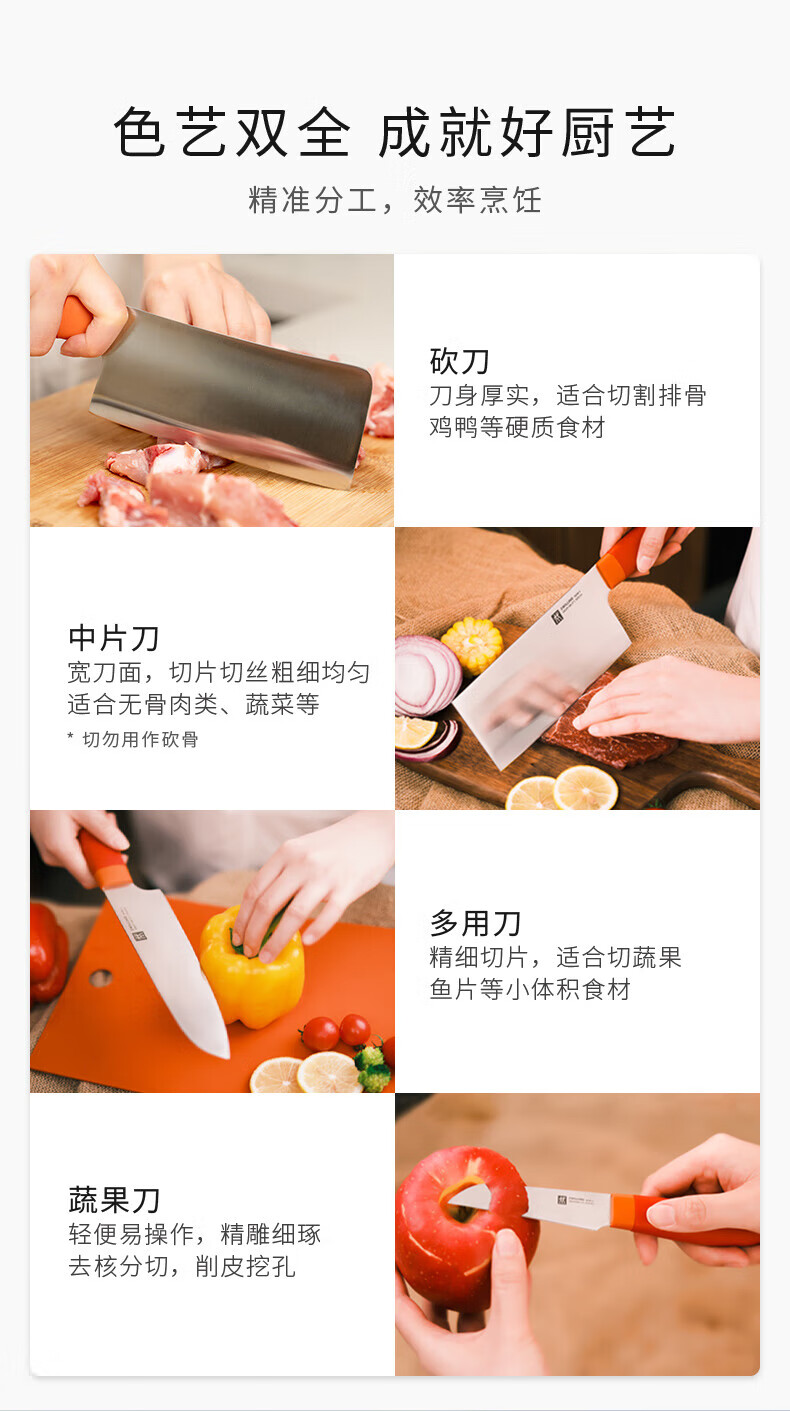 色艺双全 成就好厨艺

精准分工，效率烹饪

砍刀
刀身厚实，适合切割排骨鸡鸭等硬质食材

中片刀
宽刀面，切片切丝粗细均匀
适合无骨肉类、蔬菜等
* 切勿用作砍骨

多用刀
精细切片，适合切蔬果鱼片等小体积食材

蔬果刀
轻便易操作，精雕细琢
去核分切，削皮挖孔