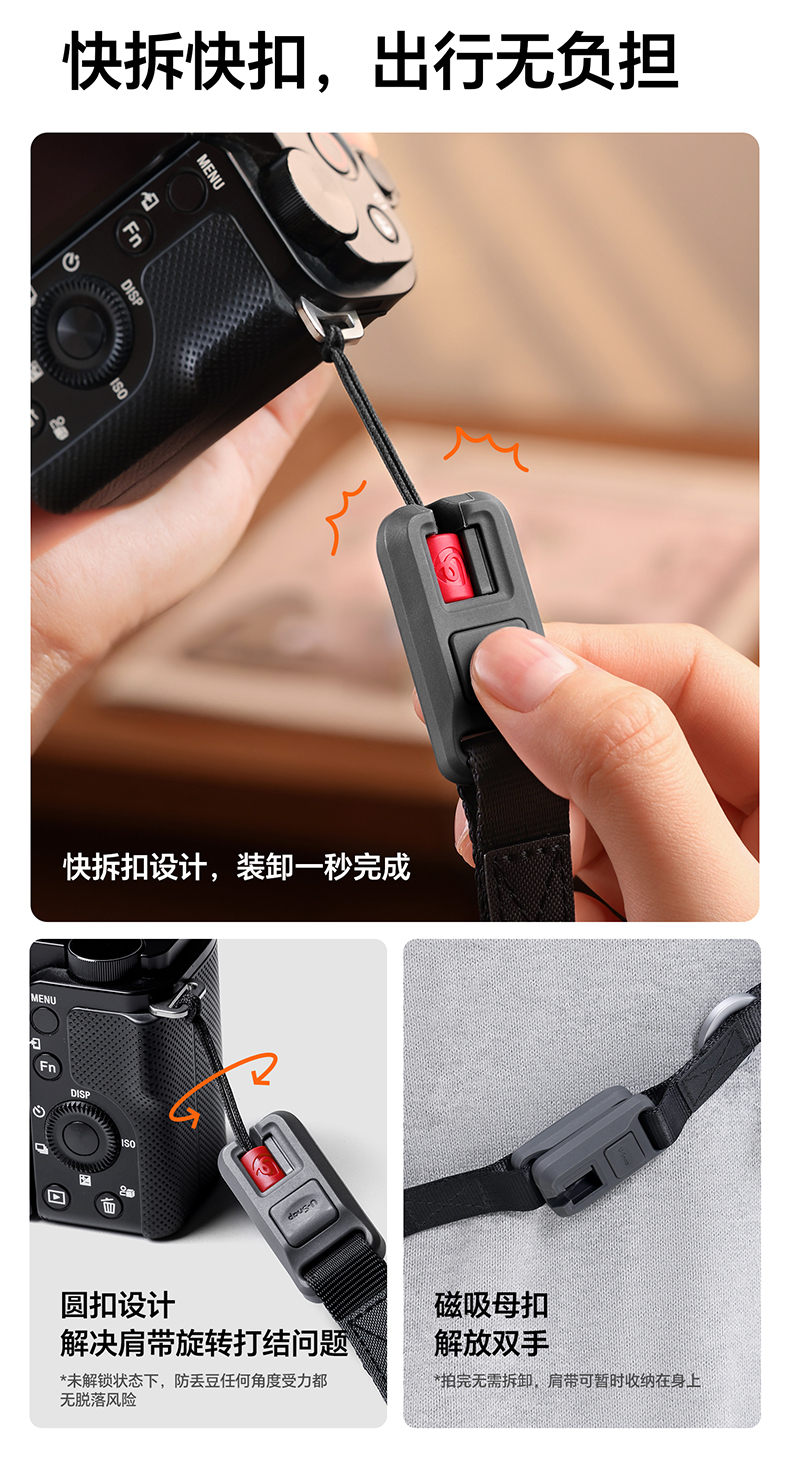 快拆快扣，出行无负担

MENU
Fn
DISP
ISO

快拆扣设计，装卸一秒完成

MENU
Fn
DISP
ISO

圆扣设计
解决肩带旋转打结问题
*未解锁状态下，防丢豆任何角度受力都无脱落风险

磁吸母扣
解放双手
*拍完无需拆卸，肩带可暂时收纳在身上