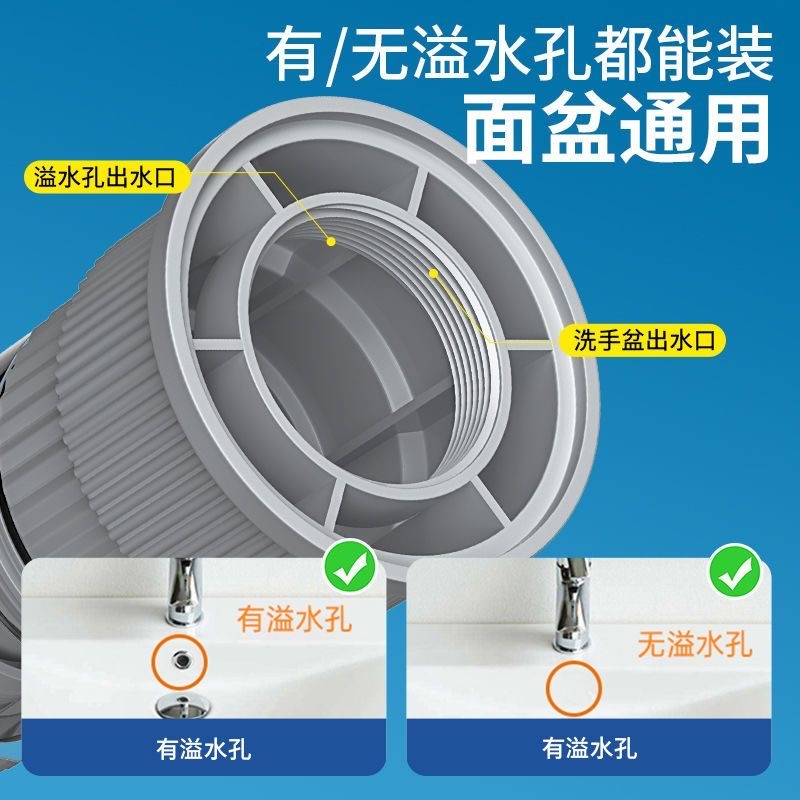 有/无溢水孔都能装
面盆通用

溢水孔出水口

洗手盆出水口

有溢水孔

有溢水孔

无溢水孔

有溢水孔