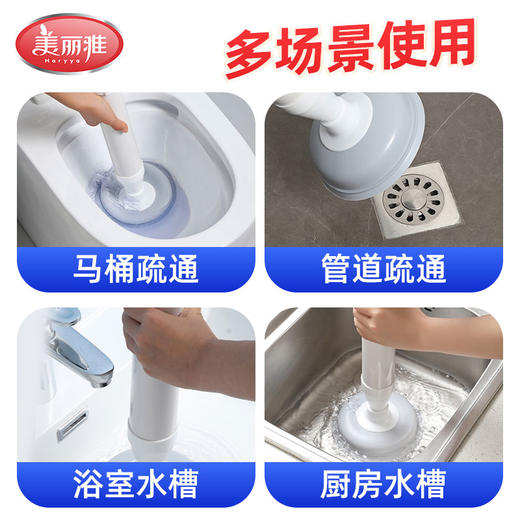 美丽雅
Meryya

多场景使用

马桶疏通

管道疏通

浴室水槽

厨房水槽