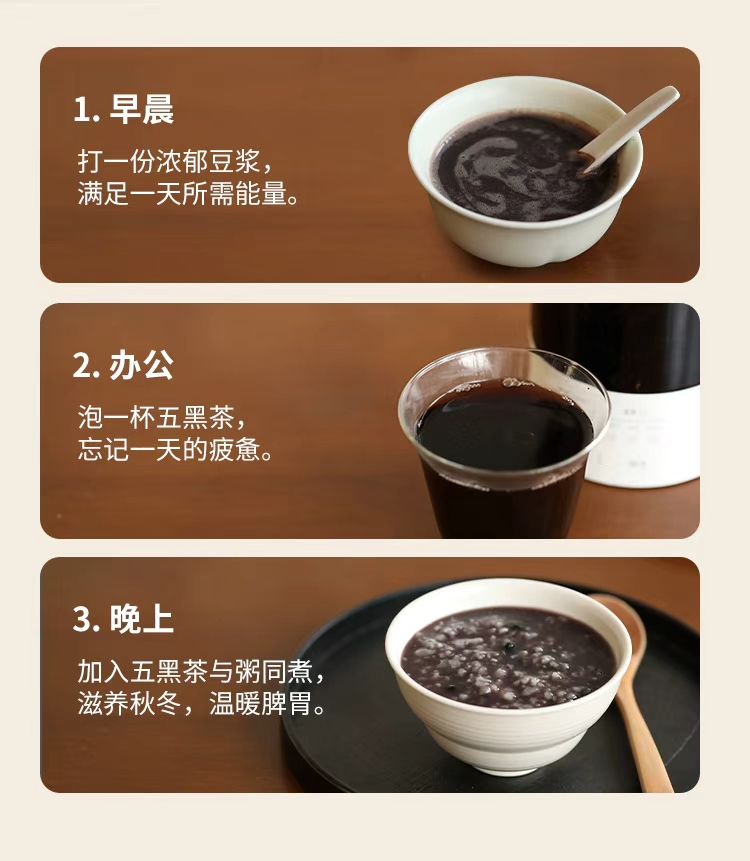 1. 早晨

打一份浓郁豆浆，
满足一天所需能量。

2. 办公

泡一杯五黑茶，
忘记一天的疲惫。

3. 晚上

加入五黑茶与粥同煮，
滋养秋冬，温暖脾胃。