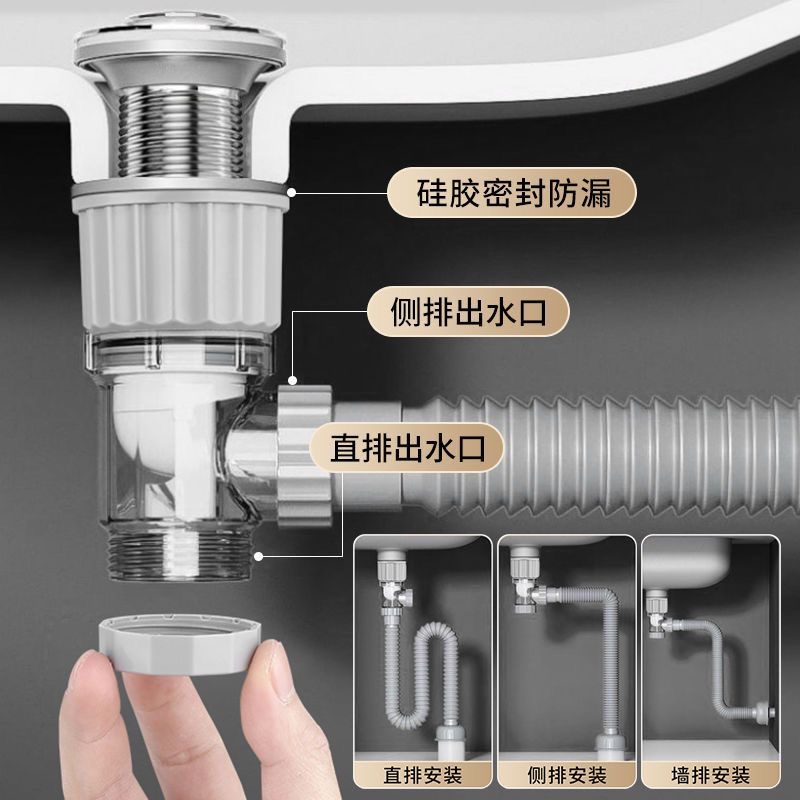 硅胶密封防漏

侧排出水口

直排出水口

直排安装

侧排安装

墙排安装