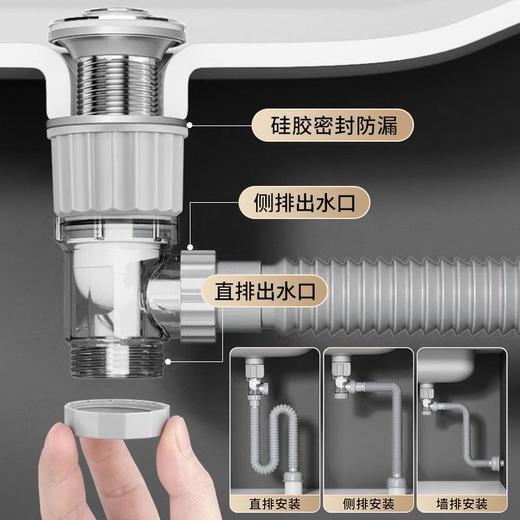 硅胶密封防漏

侧排出水口

直排出水口

直排安装

侧排安装

墙排安装