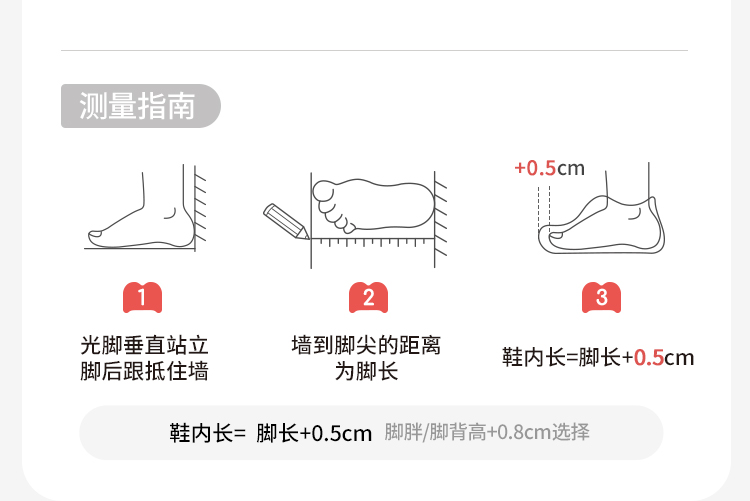 测量指南

+0.5cm

1

光脚垂直站立
脚后跟抵住墙

2

墙到脚尖的距离
为脚长

3

鞋内长=脚长+0.5cm

鞋内长= 脚长+0.5cm 脚胖/脚背高+0.8cm选择