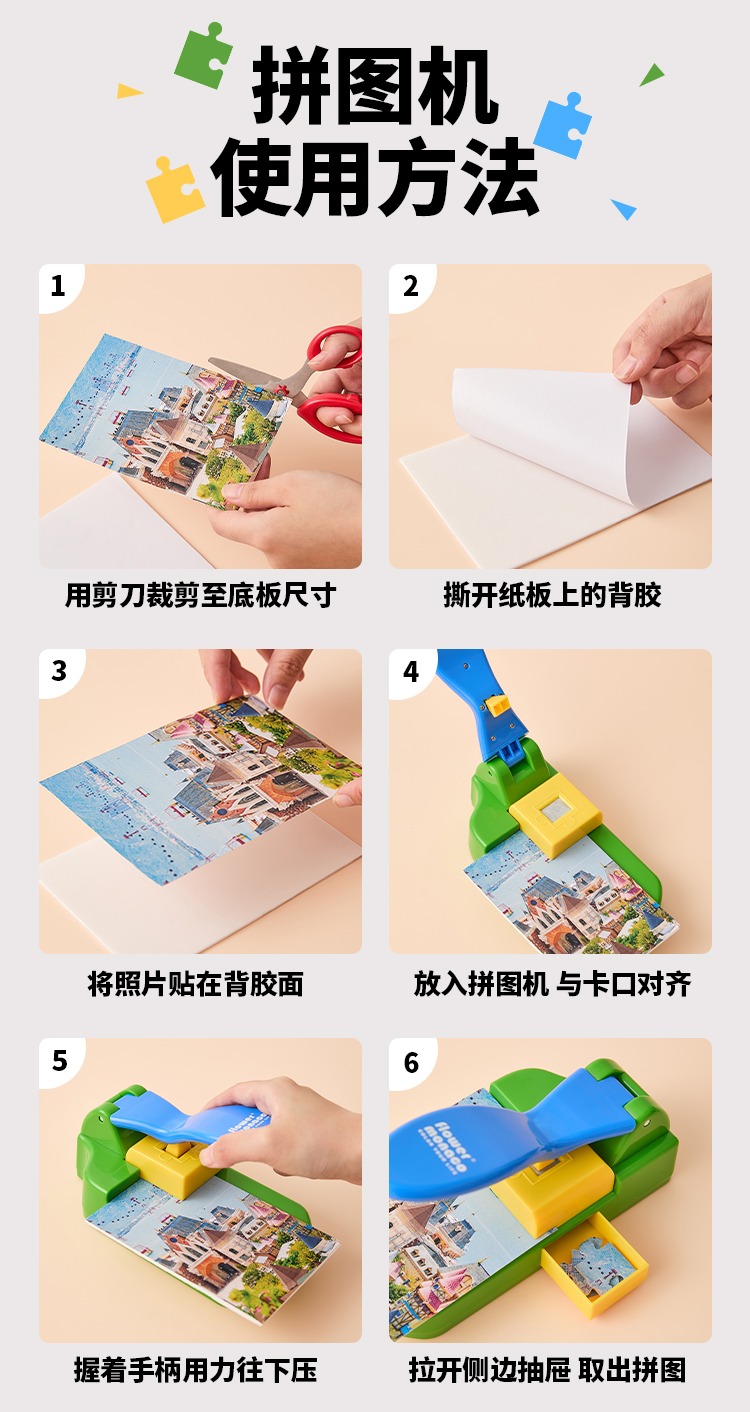 拼图机
使用方法

1

用剪刀裁剪至底板尺寸

2

撕开纸板上的背胶

3

将照片贴在背胶面

4

放入拼图机 与卡口对齐

5

flower monaco

握着手柄用力往下压

6

flower monaco

拉开侧边抽屉 取出拼图