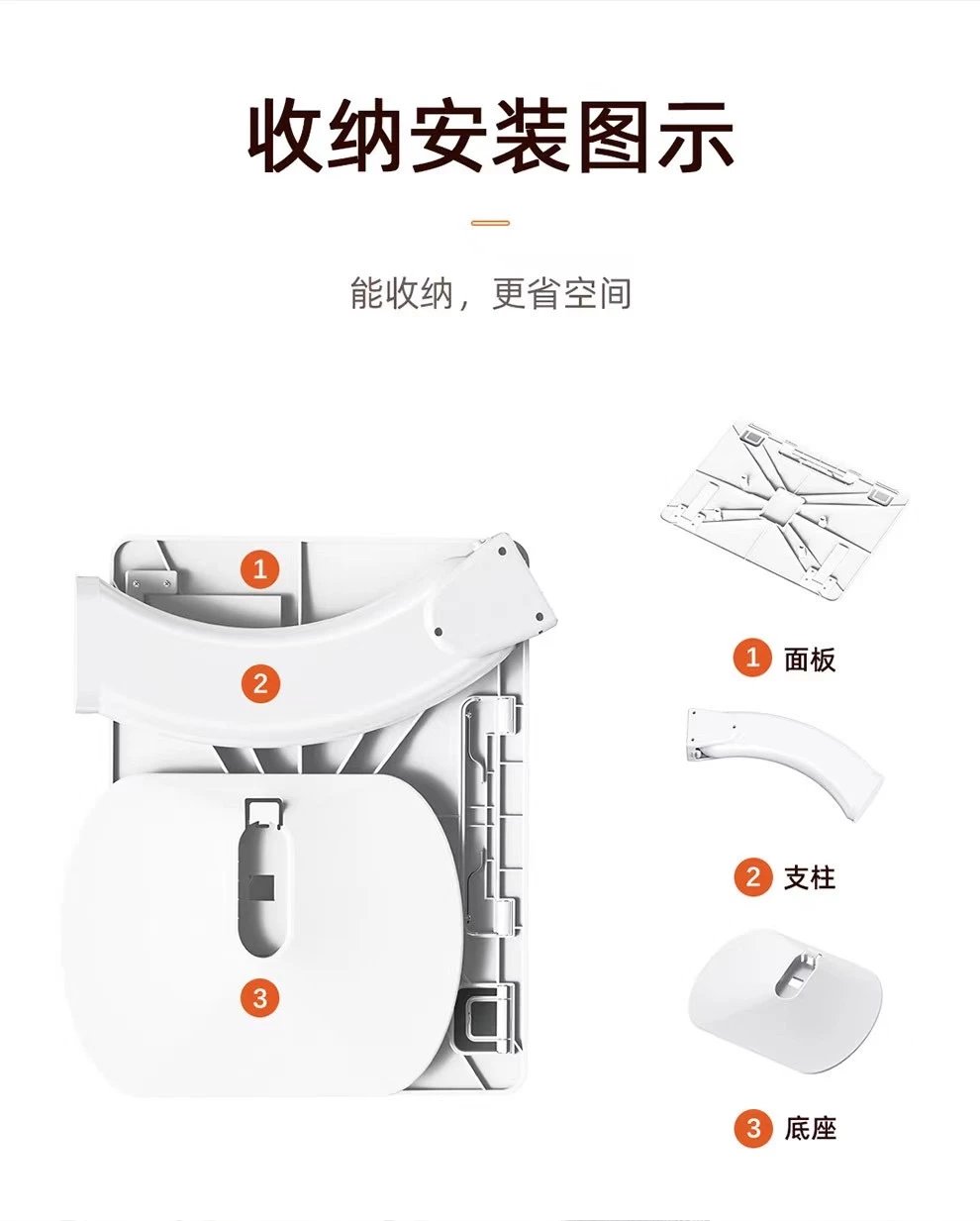 收纳安装图示

能收纳，更省空间

1

2

3

1 面板

2 支柱

3 底座