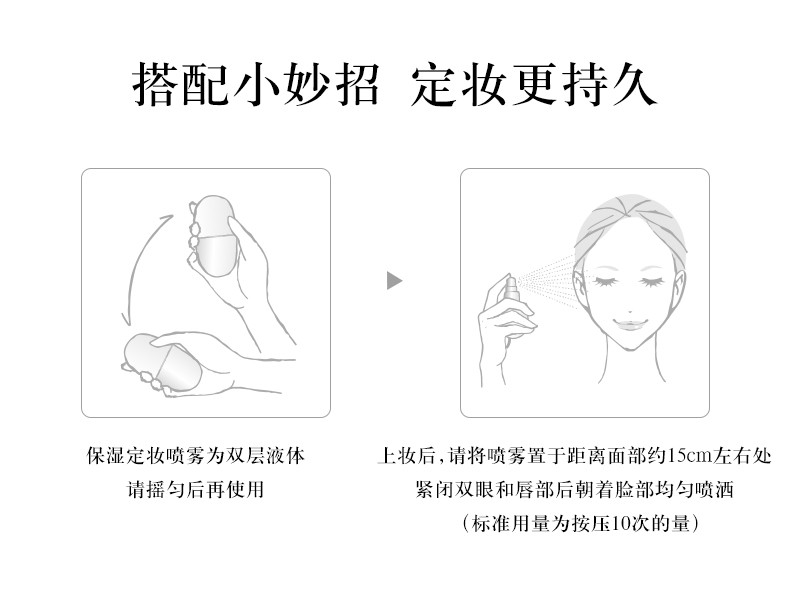 搭配小妙招 定妆更持久

保湿定妆喷雾为双层液体
请摇匀后再使用

上妆后，请将喷雾置于距离面部约15cm左右处
紧闭双眼和唇部后朝着脸部均匀喷洒
（标准用量为按压10次的量）