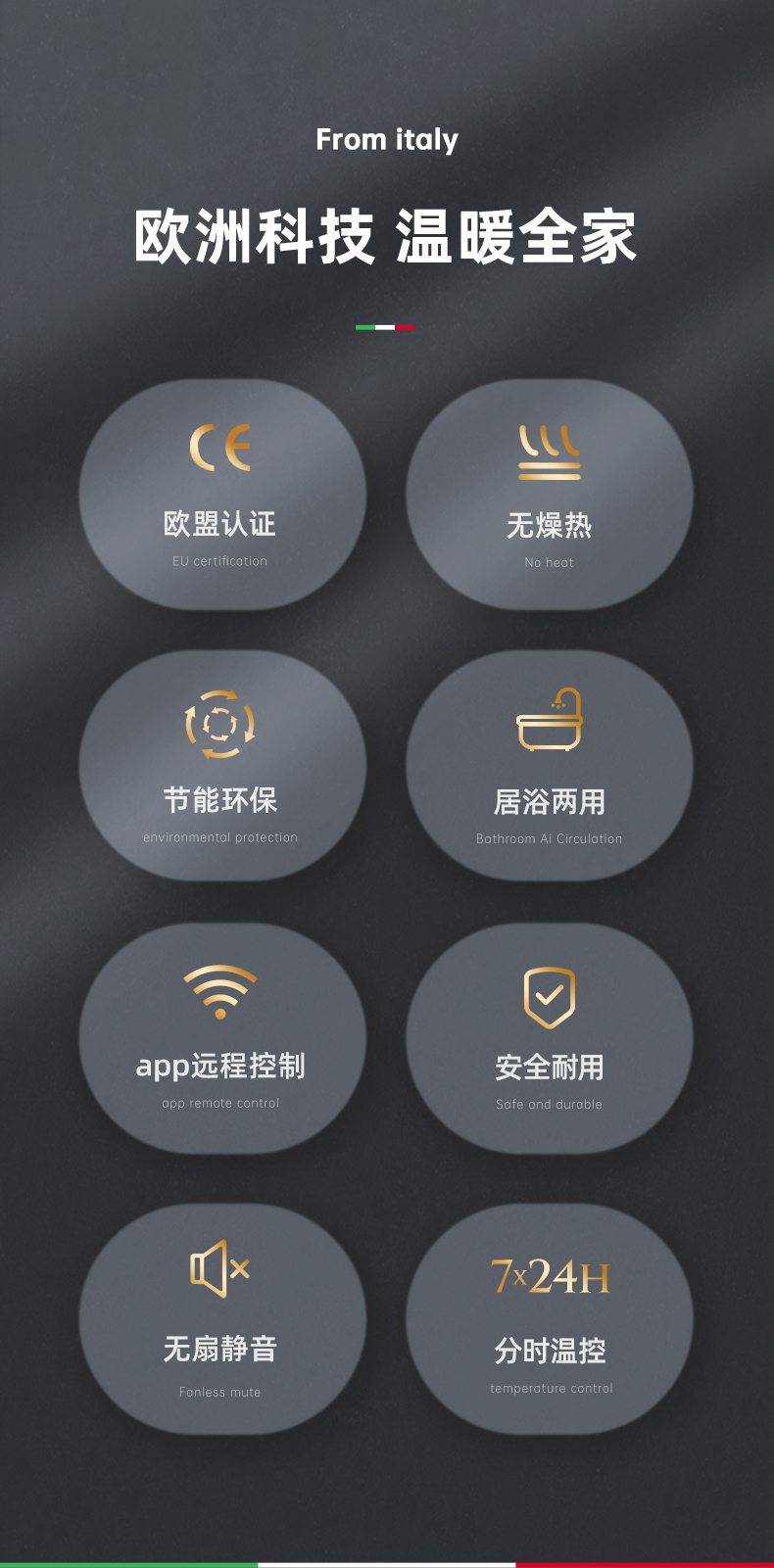 From italy

欧洲科技 温暖全家

CE

欧盟认证

EU certification

无燥热

No heat

节能环保

environmental protection

居浴两用

Bathroom Ai Circulation

app远程控制

app remote control

安全耐用

Safe and durable

无扇静音

Fanless mute

7x24H

分时温控

temperature control