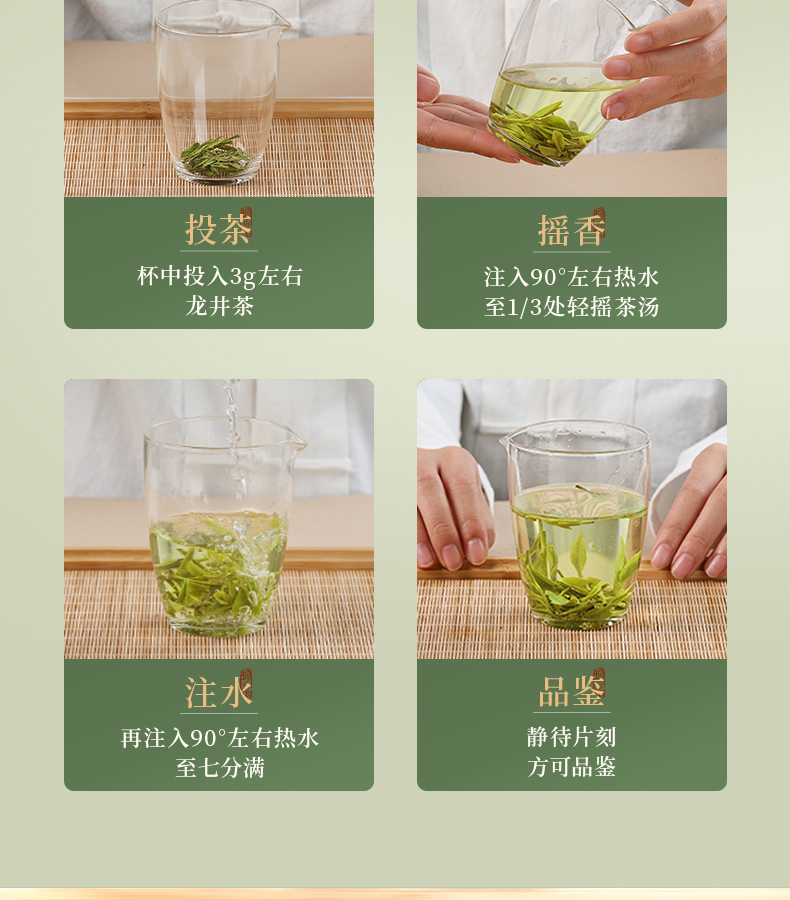 投茶

杯中投入3g左右
龙井茶

摇香

注入90°左右热水
至1/3处轻摇茶汤

注水

再注入90°左右热水
至七分满

品鉴

静待片刻
方可品鉴