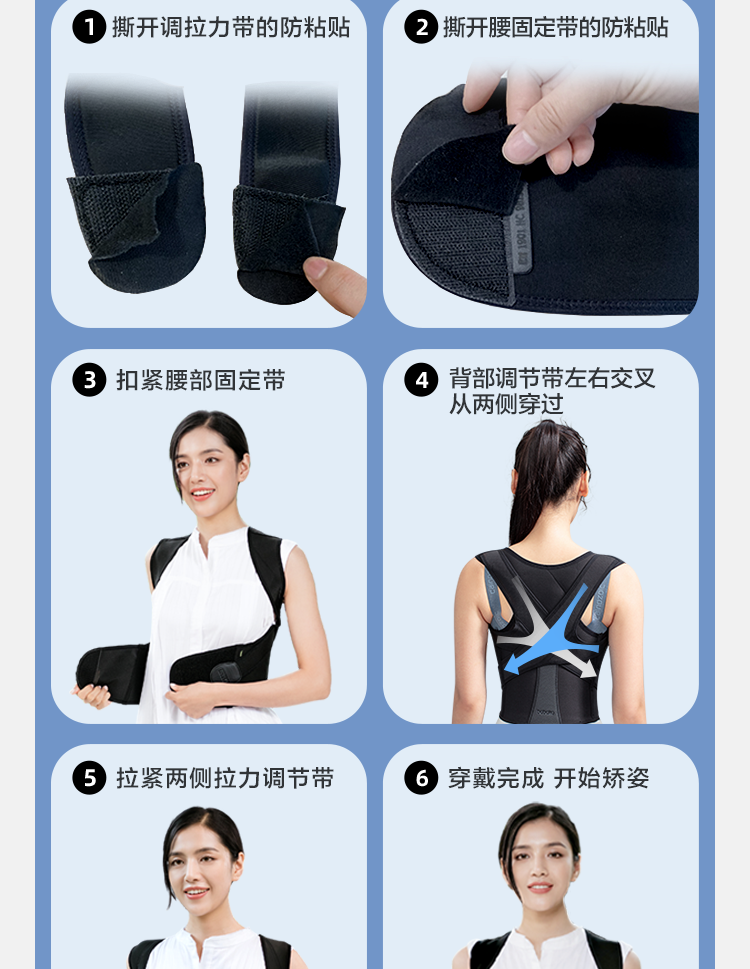 1 撕开调拉力带的防粘贴

2 撕开腰固定带的防粘贴

3 扣紧腰部固定带

4 背部调节带左右交叉从两侧穿过

5 拉紧两侧拉力调节带

6 穿戴完成 开始矫姿