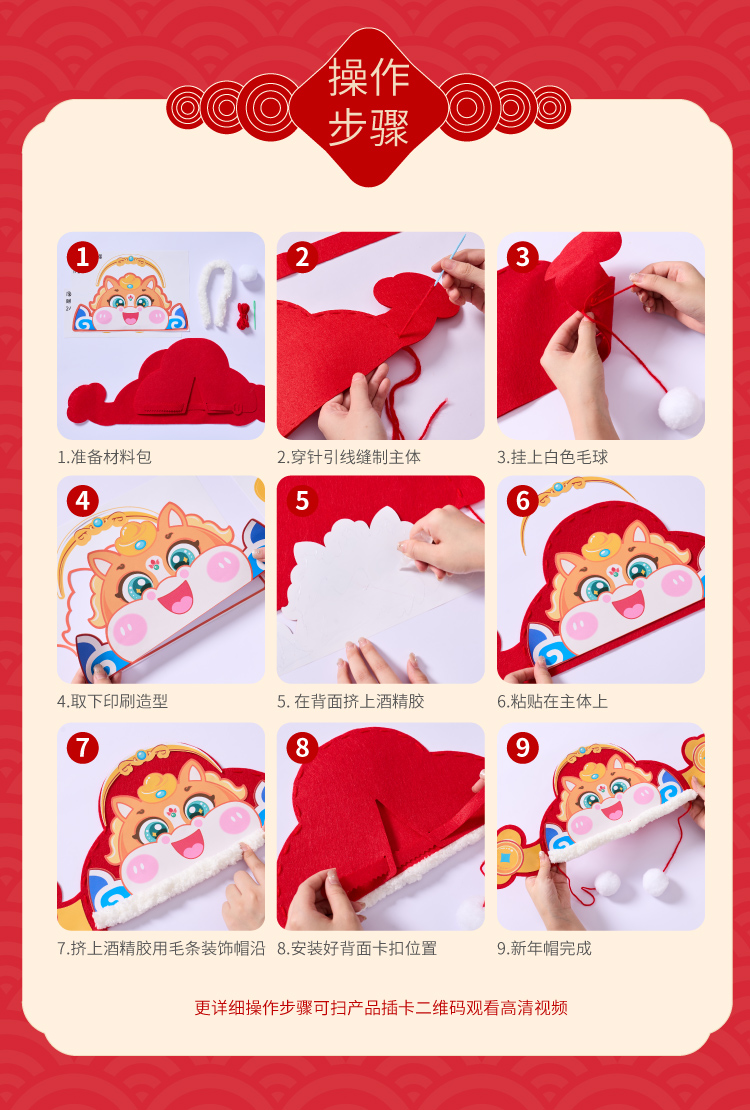 操作步骤

1

1.准备材料包

2

2.穿针引线缝制主体

3

3.挂上白色毛球

4

4.取下印刷造型

5

5. 在背面挤上酒精胶

6

6.粘贴在主体上

7

7.挤上酒精胶用毛条装饰帽沿

8

8.安装好背面卡扣位置

9

9.新年帽完成

更详细操作步骤可扫产品插卡二维码观看高清视频