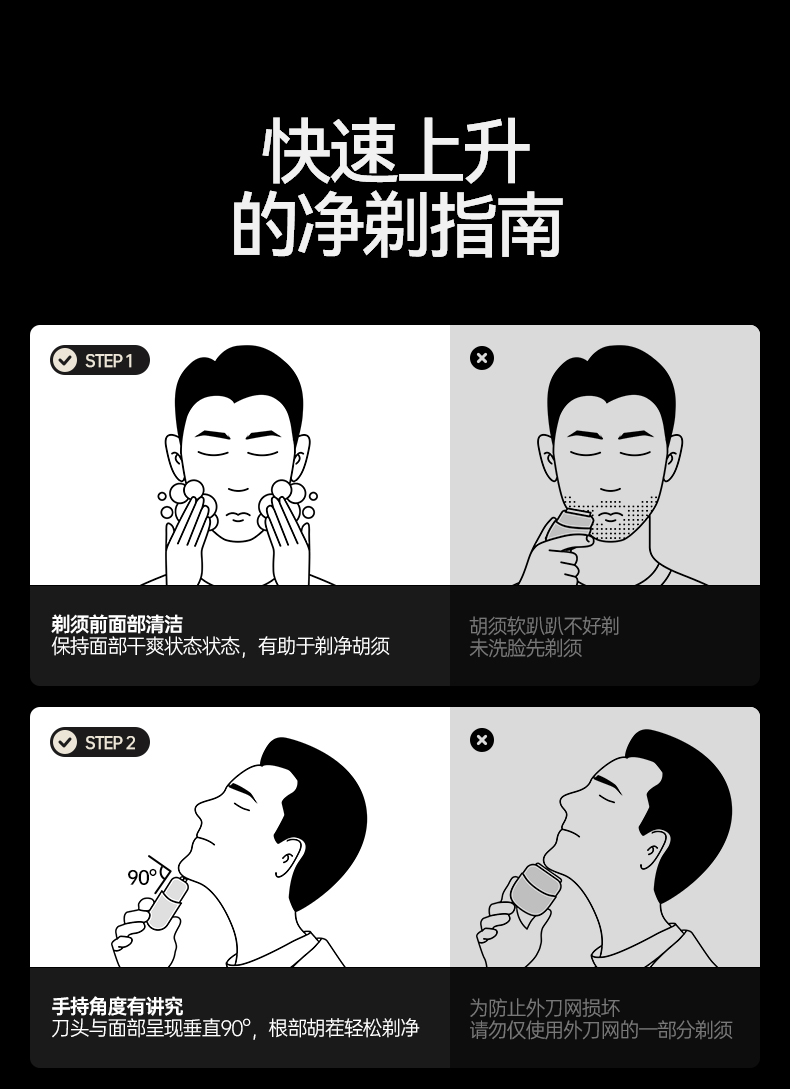 快速上升
的净剃指南

STEP 1

剃须前面部清洁
保持面部干爽状态状态，有助于剃净胡须

胡须软趴趴不好剃
未洗脸先剃须

STEP 2

90°

手持角度有讲究
刀头与面部呈现垂直90°，根部胡茬轻松剃净

为防止外刀网损坏
请勿仅使用外刀网的一部分剃须