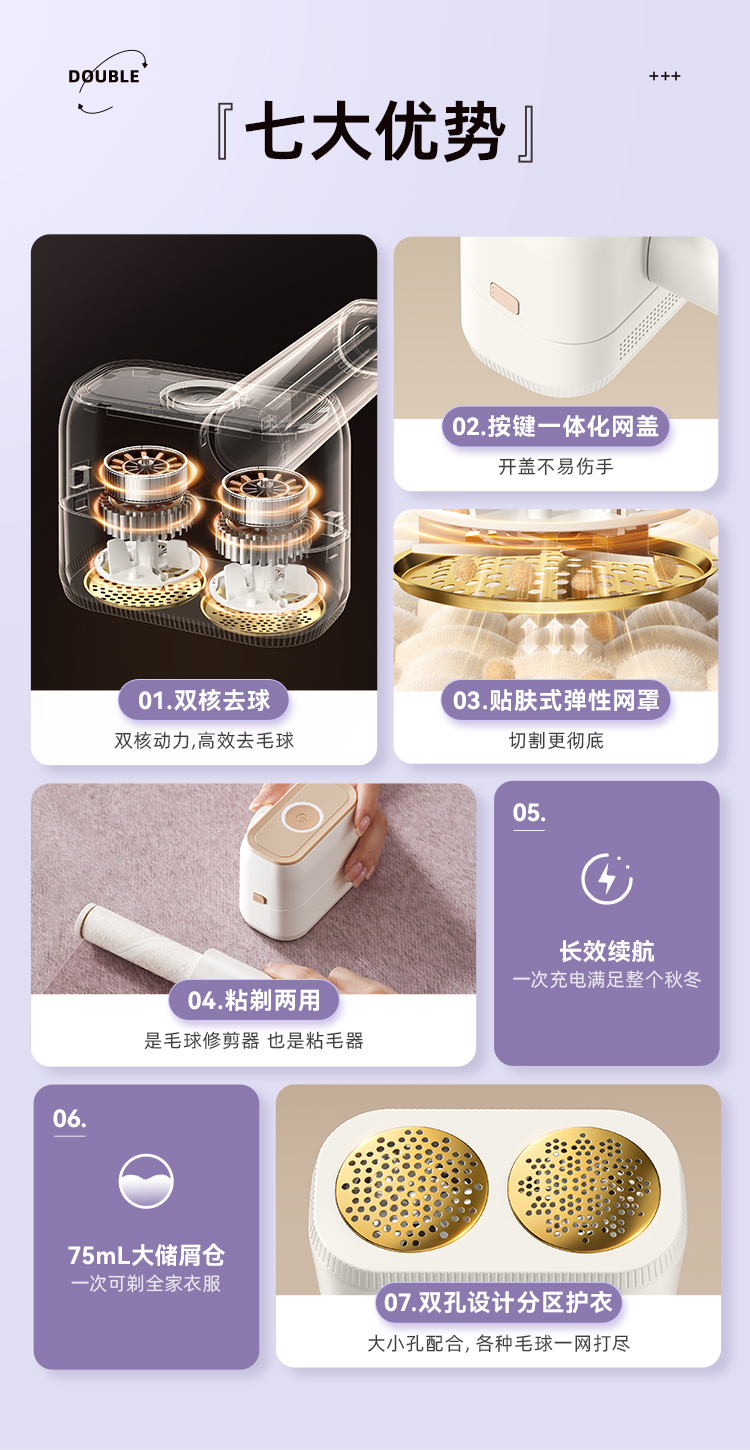 DOUBLE

+++

『七大优势』

01.双核去球

双核动力,高效去毛球

02.按键一体化网盖

开盖不易伤手

03.贴肤式弹性网罩

切割更彻底

04.粘剃两用

是毛球修剪器 也是粘毛器

05.

长效续航

一次充电满足整个秋冬

06.

75mL大储屑仓

一次可剃全家衣服

07.双孔设计分区护衣

大小孔配合, 各种毛球一网打尽