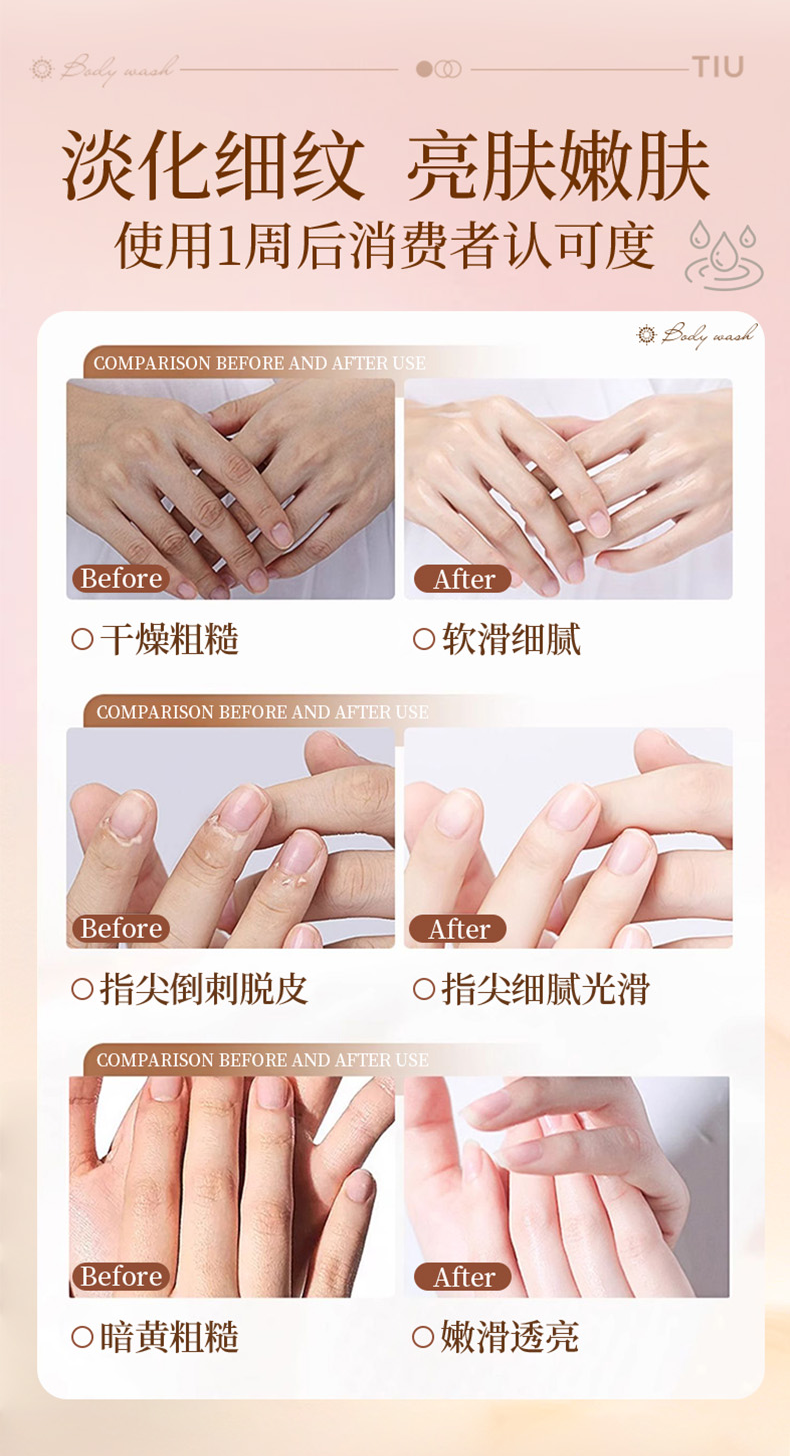 Body wash TIU

淡化细纹 亮肤嫩肤
使用1周后消费者认可度

Body wash

COMPARISON BEFORE AND AFTER USE

Before After

○干燥粗糙 ○软滑细腻

COMPARISON BEFORE AND AFTER USE

Before After

○指尖倒刺脱皮 ○指尖细腻光滑

COMPARISON BEFORE AND AFTER USE

Before After

○暗黄粗糙 ○嫩滑透亮