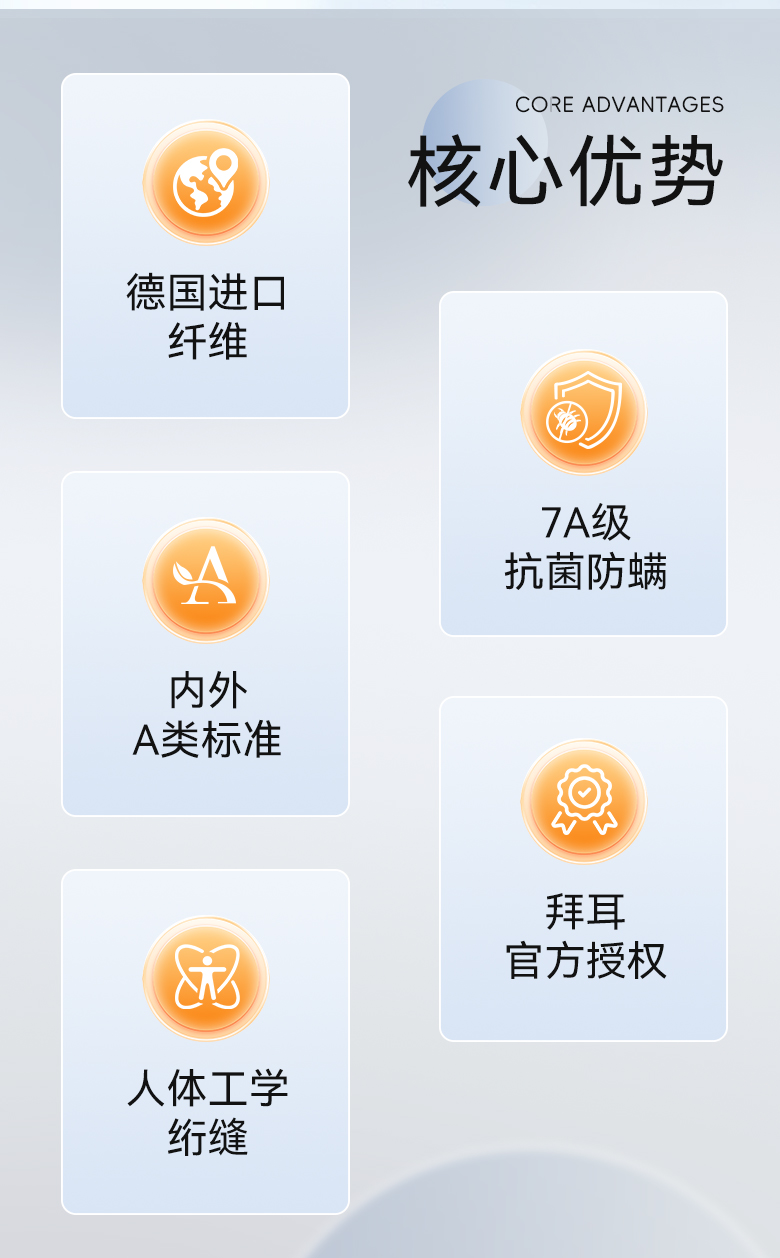 CORE ADVANTAGES
核心优势

德国进口
纤维

内外
A类标准

人体工学
绗缝

7A级
抗菌防螨

拜耳
官方授权