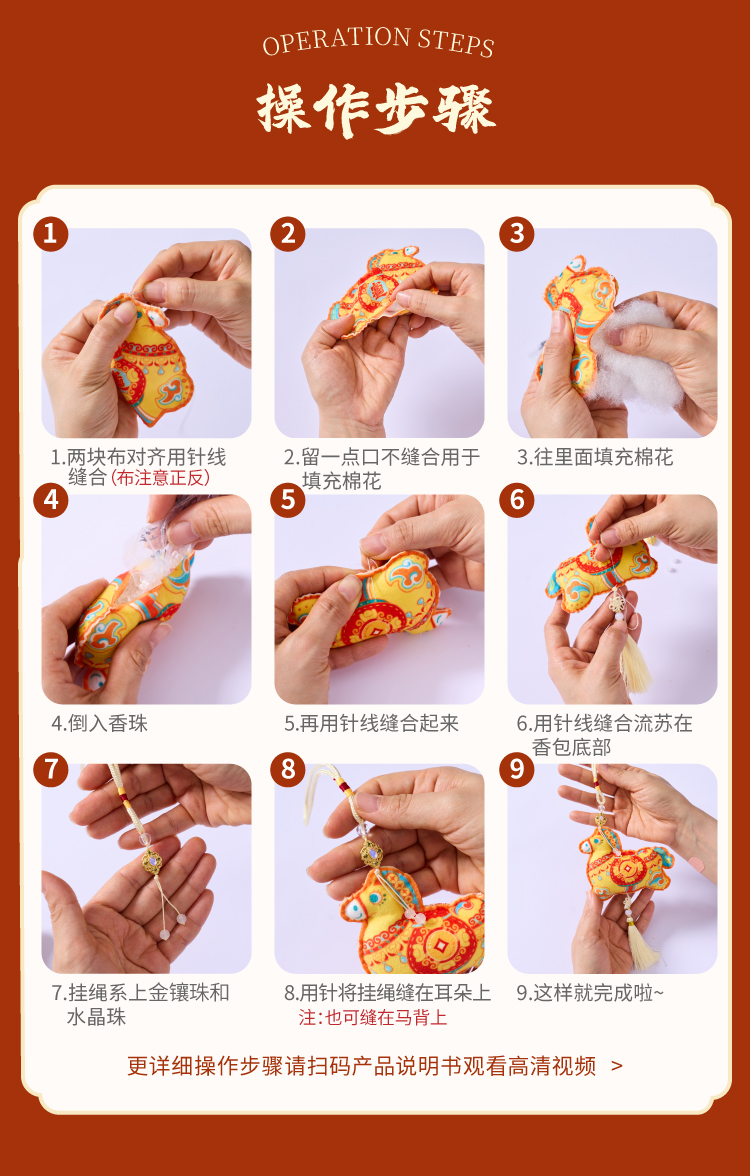 OPERATION STEPS

操作步骤

1

1.两块布对齐用针线缝合 (布注意正反)

2

2.留一点口不缝合用于填充棉花

3

3.往里面填充棉花

4

4.倒入香珠

5

5.再用针线缝合起来

6

6.用针线缝合流苏在香包底部

7

7.挂绳系上金镶珠和水晶珠

8

8.用针将挂绳缝在耳朵上
注:也可缝在马背上

9

9.这样就完成啦~

更详细操作步骤请扫码产品说明书观看高清视频 >