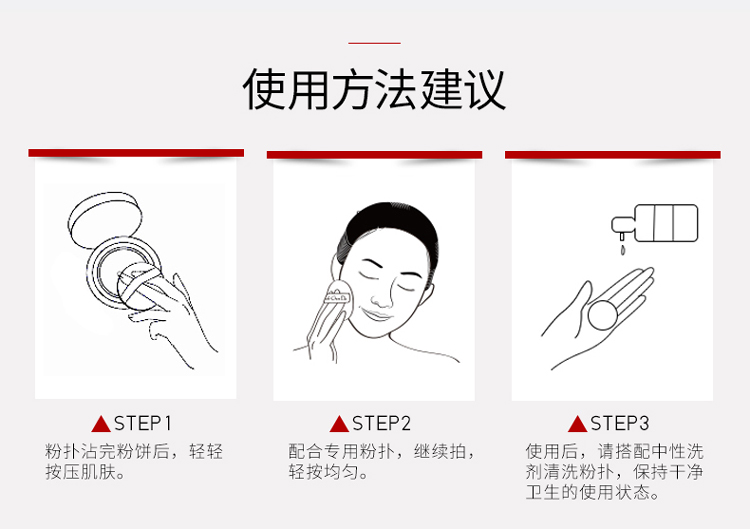 使用方法建议

▲STEP1
粉扑沾完粉饼后，轻轻按压肌肤。

▲STEP2
配合专用粉扑，继续拍，轻按均匀。

▲STEP3
使用后，请搭配中性洗剂清洗粉扑，保持干净卫生的使用状态。