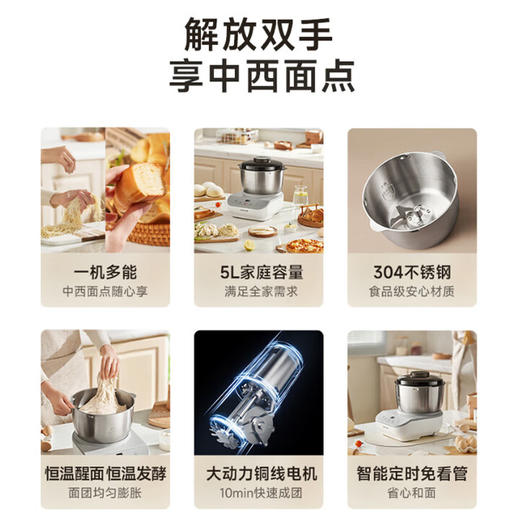 解放双手
享中西面点

一机多能
中西面点随心享

5L家庭容量
满足全家需求

304不锈钢
食品级安心材质

恒温醒面 恒温发酵
面团均匀膨胀

大动力铜线电机
10min快速成团

智能定时免看管
省心和面