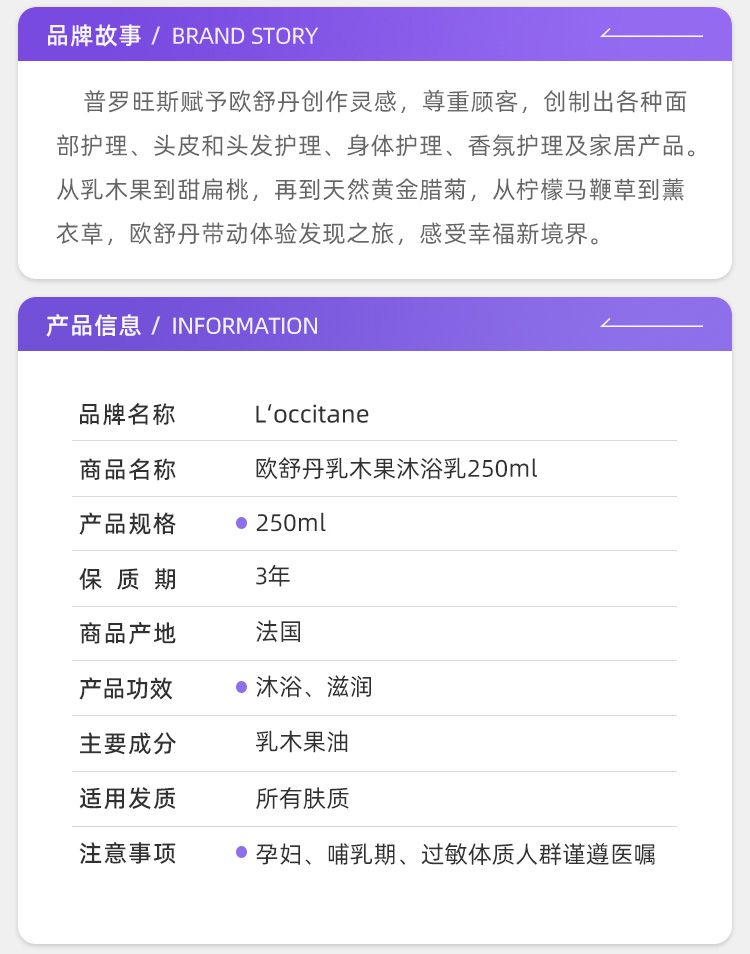 品牌故事 / BRAND STORY

普罗旺斯赋予欧舒丹创作灵感，尊重顾客，创制出各种面部护理、头皮和头发护理、身体护理、香氛护理及家居产品。从乳木果到甜扁桃，再到天然黄金腊菊，从柠檬马鞭草到薰衣草，欧舒丹带动体验发现之旅，感受幸福新境界。

产品信息 / INFORMATION

品牌名称 L'occitane
商品名称 欧舒丹乳木果沐浴乳250ml
产品规格 • 250ml
保质期 3年
商品产地 法国
产品功效 • 沐浴、滋润
主要成分 乳木果油
适用发质 所有肤质
注意事项 • 孕妇、哺乳期、过敏体质人群谨遵医嘱