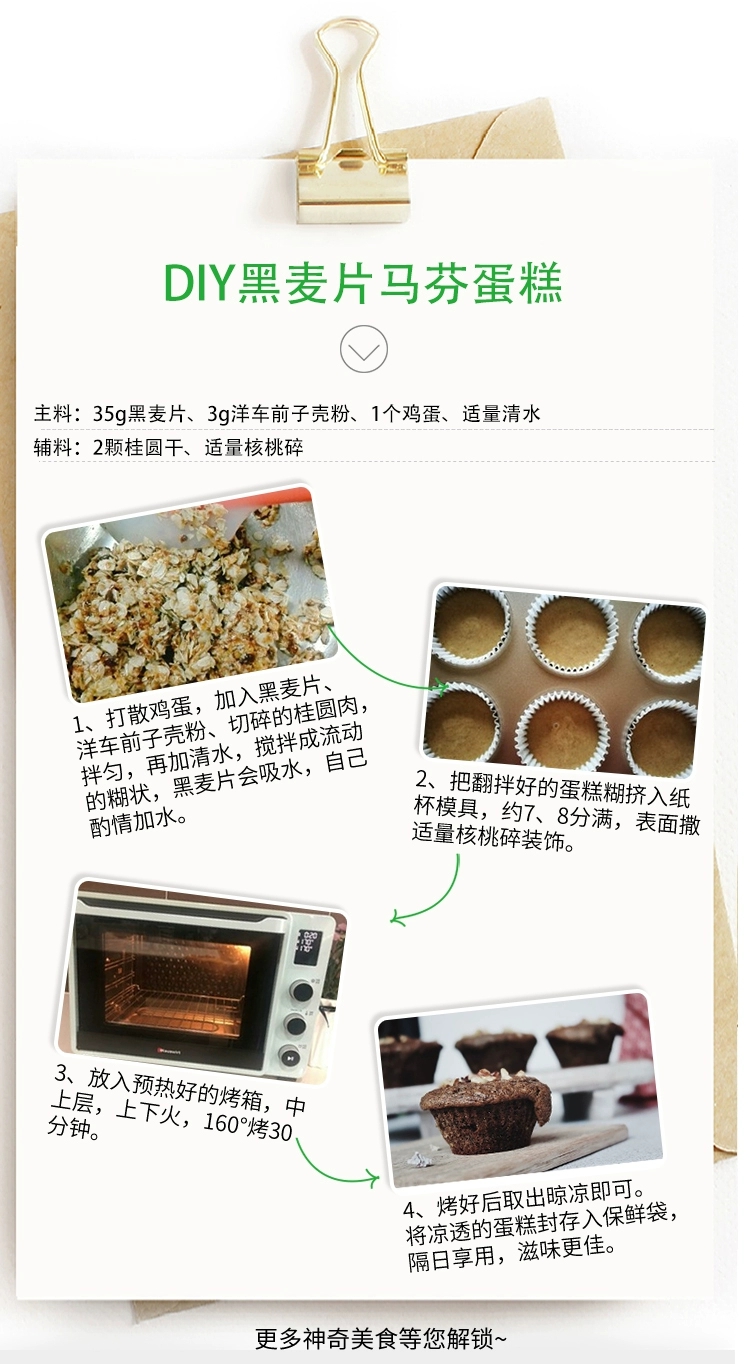 DIY黑麦片马芬蛋糕

主料：35g黑麦片、3g洋车前子壳粉、1个鸡蛋、适量清水

辅料：2颗桂圆干、适量核桃碎

1、打散鸡蛋，加入黑麦片、洋车前子壳粉、切碎的桂圆肉，拌匀，再加清水，搅拌成流动的糊状，黑麦片会吸水，自己酌情加水。

2、把翻拌好的蛋糕糊挤入纸杯模具，约7、8分满，表面撒适量核桃碎装饰。

3、放入预热好的烤箱，中上层，上下火，160°烤30分钟。

4、烤好后取出晾凉即可。将凉透的蛋糕封存入保鲜袋，隔日享用，滋味更佳。

更多神奇美食等您解锁~