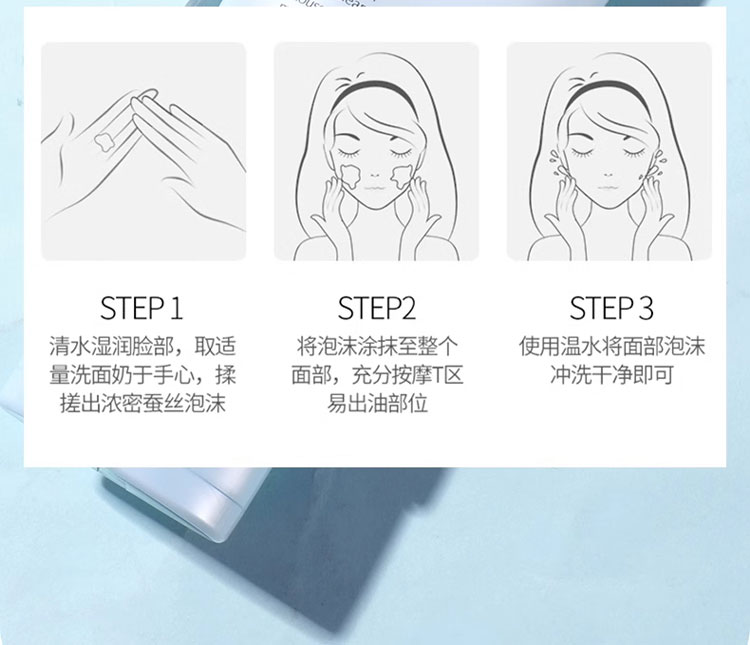 STEP 1
清水湿润脸部，取适量洗面奶于手心，揉搓出浓密蚕丝泡沫

STEP2
将泡沫涂抹至整个面部，充分按摩T区易出油部位

STEP 3
使用温水将面部泡沫冲洗干净即可