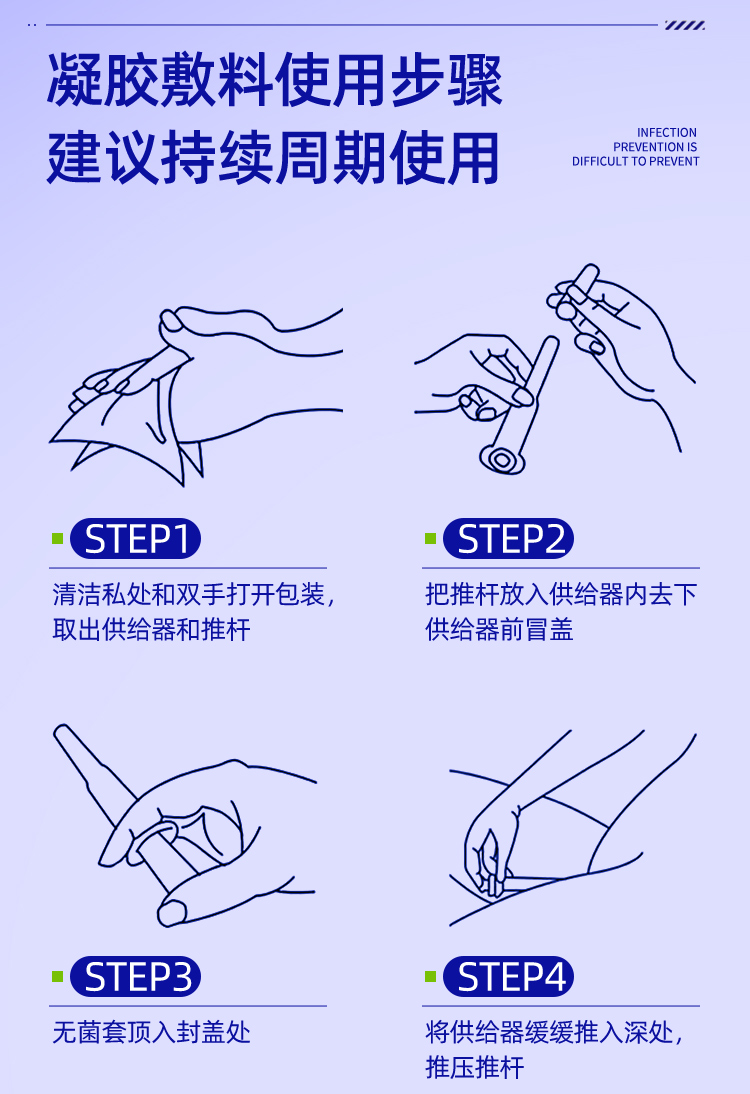 凝胶敷料使用步骤
建议持续周期使用

INFECTION PREVENTION IS DIFFICULT TO PREVENT

STEP1
清洁私处和双手打开包装，取出供给器和推杆

STEP2
把推杆放入供给器内去下供给器前冒盖

STEP3
无菌套顶入封盖处

STEP4
将供给器缓缓推入深处，推压推杆