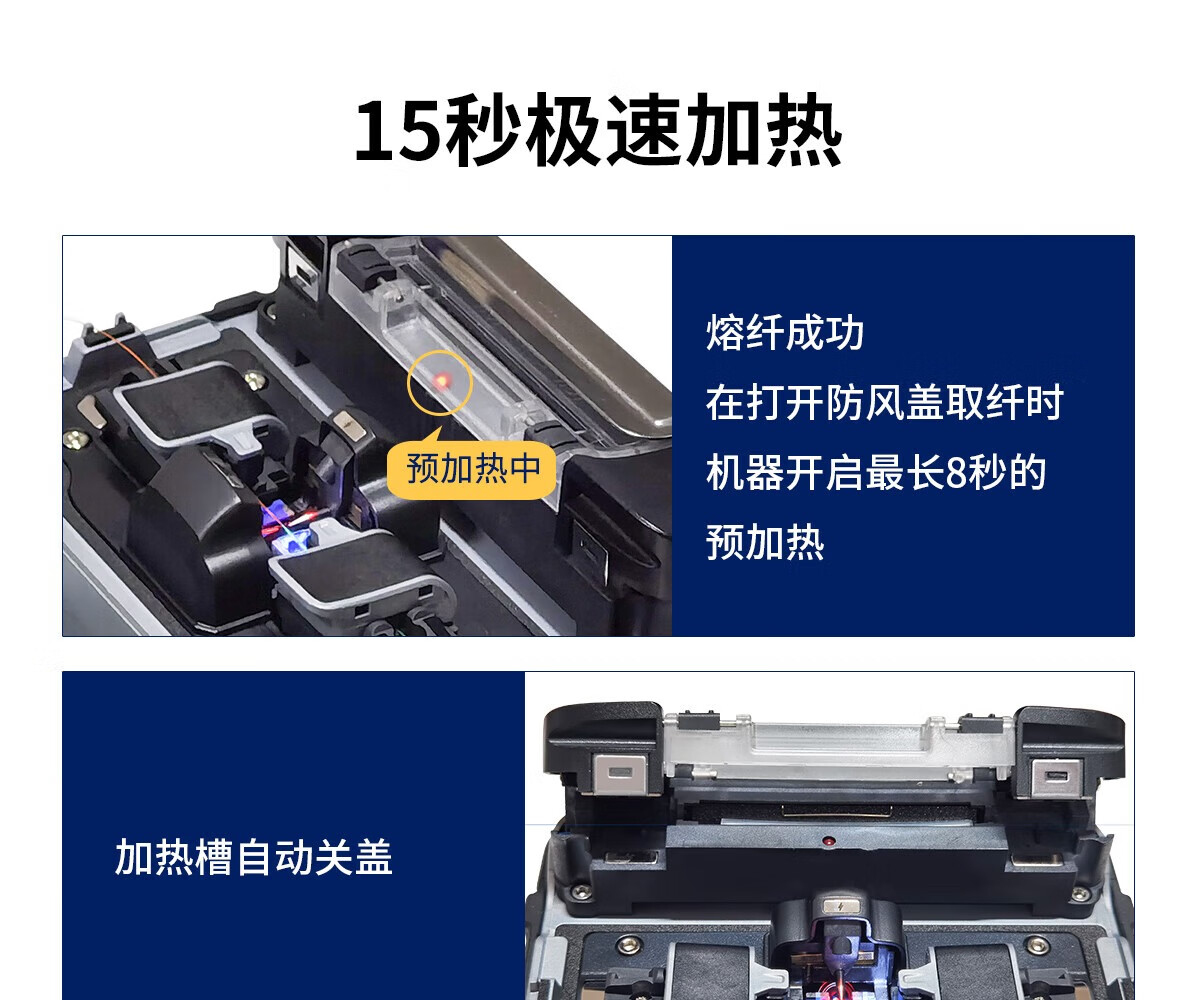 15秒极速加热

预加热中

熔纤成功
在打开防风盖取纤时
机器开启最长8秒的
预加热

加热槽自动关盖