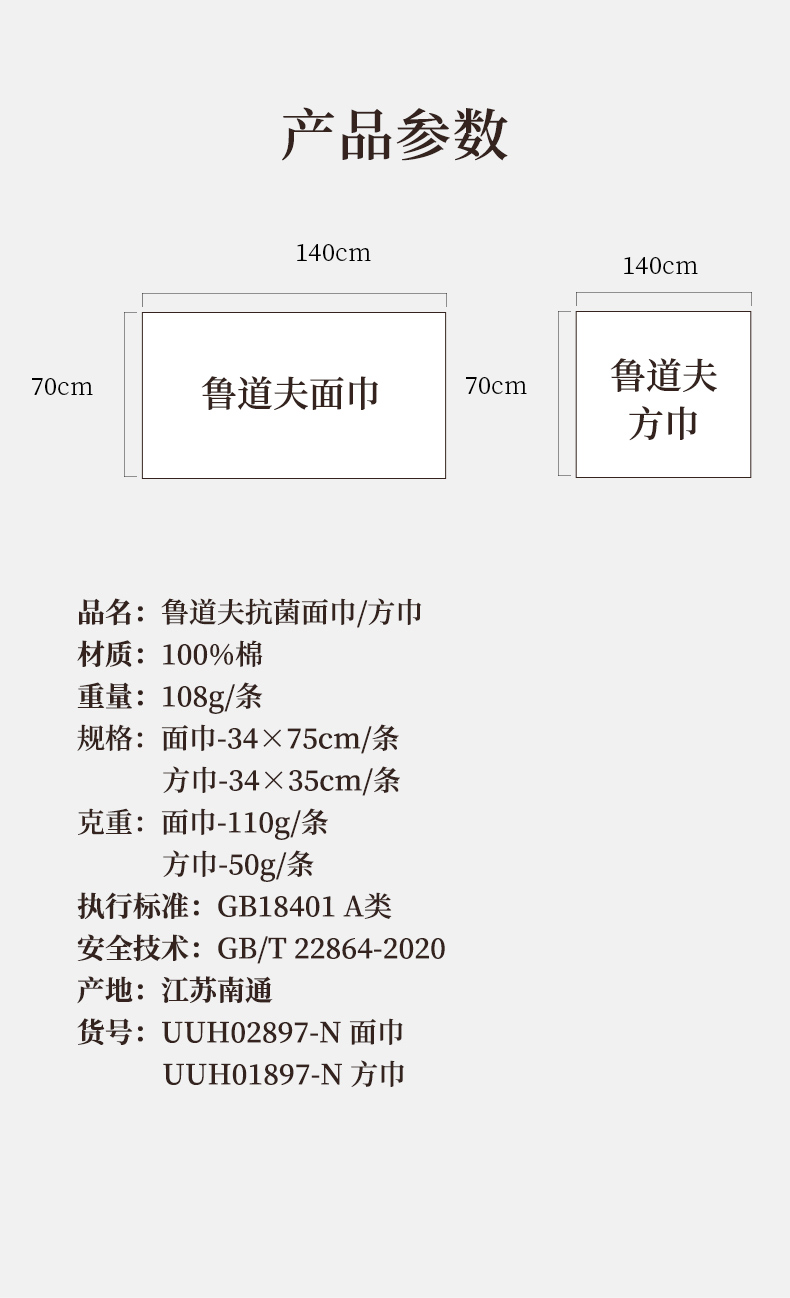 产品参数

140cm

70cm

鲁道夫面巾

140cm

70cm

鲁道夫
方巾

品名：鲁道夫抗菌面巾/方巾
材质：100%棉
重量：108g/条
规格：面巾-34×75cm/条
方巾-34×35cm/条
克重：面巾-110g/条
方巾-50g/条
执行标准：GB18401 A类
安全技术：GB/T 22864-2020
产地：江苏南通
货号：UUH02897-N 面巾
UUH01897-N 方巾