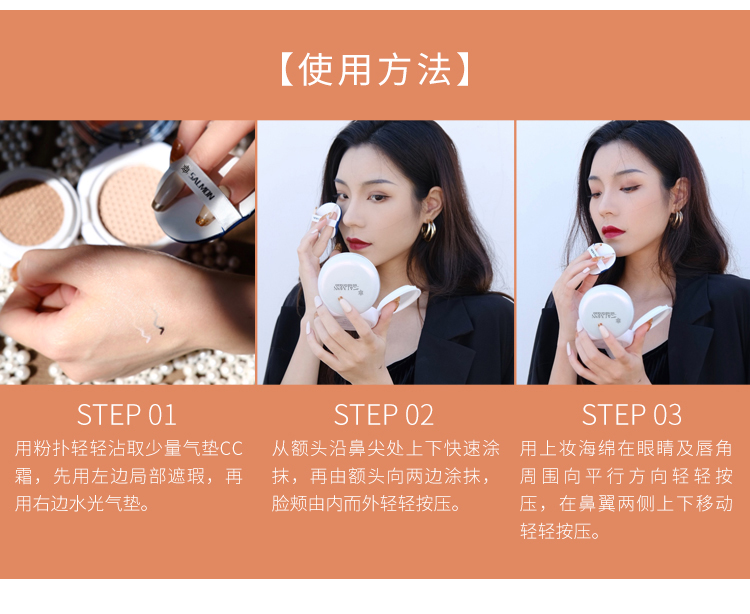 【使用方法】

SALMON

STEP 01
用粉扑轻轻沾取少量气垫CC霜，先用左边局部遮瑕，再用右边水光气垫。

STEP 02
从额头沿鼻尖处上下快速涂抹，再由额头向两边涂抹，脸颊由内而外轻轻按压。

STEP 03
用上妆海绵在眼睛及唇角周围向平行方向轻轻按压，在鼻翼两侧上下移动轻轻按压。