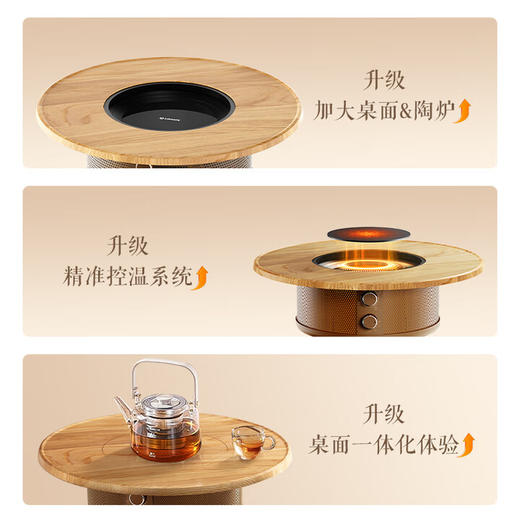 升级
加大桌面&陶炉

升级
精准控温系统

升级
桌面一体化体验