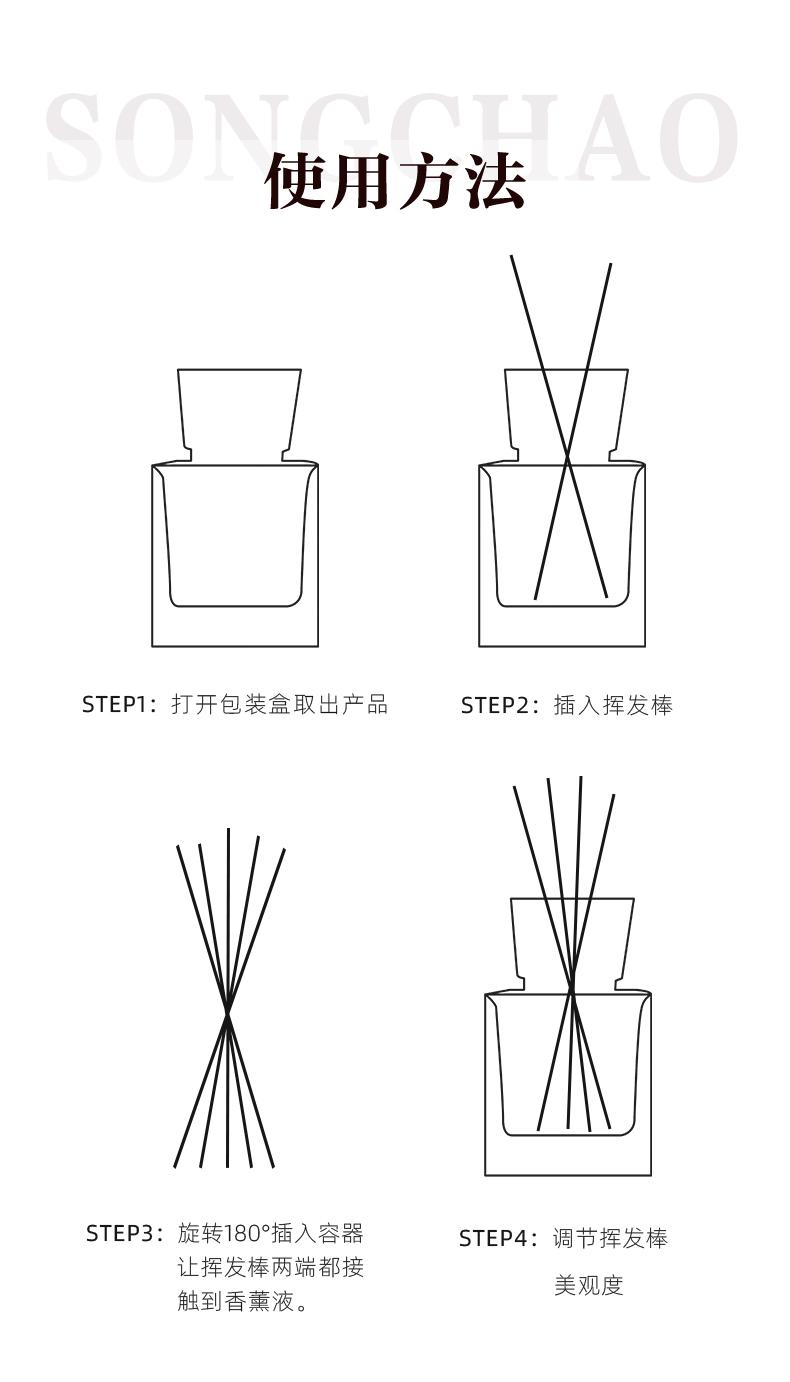 SONGCHAO

使用方法

STEP1：打开包装盒取出产品

STEP2：插入挥发棒

STEP3：旋转180°插入容器让挥发棒两端都接触到香薰液。

STEP4：调节挥发棒美观度