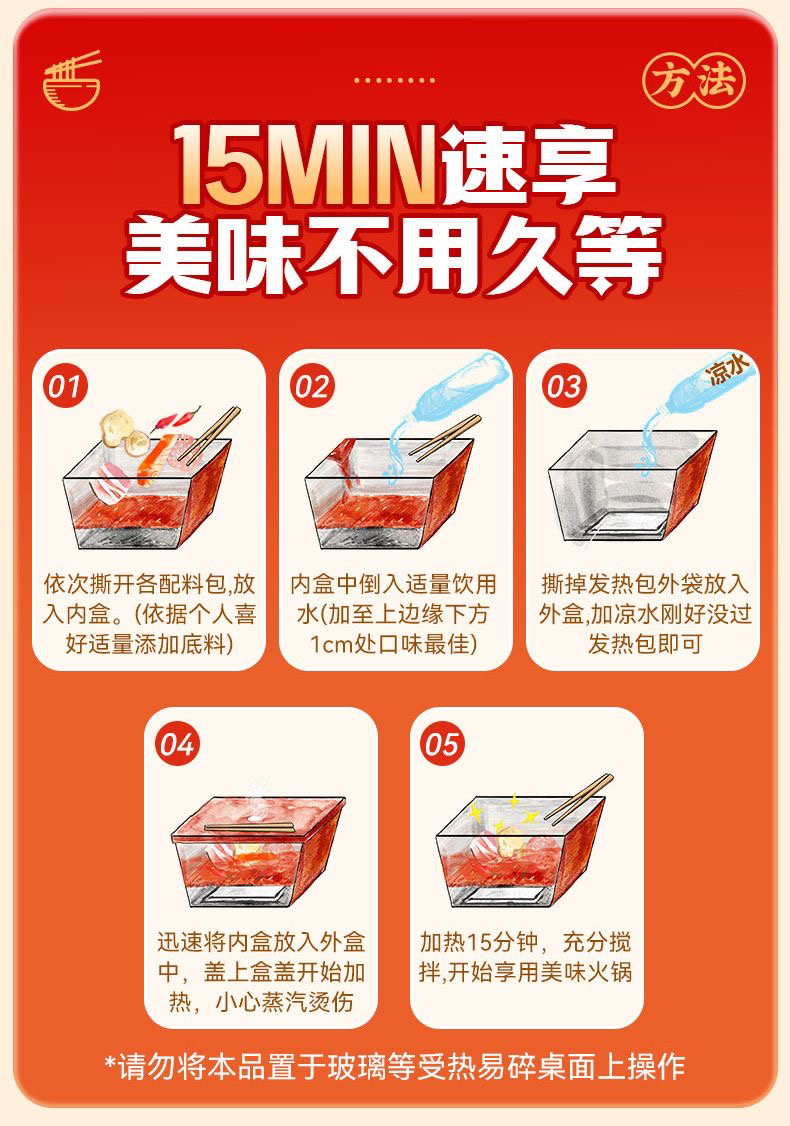 方法

15MIN速享
美味不用久等

01
依次撕开各配料包,放入内盒。(依据个人喜好适量添加底料)

02
内盒中倒入适量饮用水(加至上边缘下方1cm处口味最佳)

03
凉水
撕掉发热包外袋放入外盒,加凉水刚好没过发热包即可

04
迅速将内盒放入外盒中，盖上盒盖开始加热，小心蒸汽烫伤

05
加热15分钟，充分搅拌,开始享用美味火锅

*请勿将本品置于玻璃等受热易碎桌面上操作