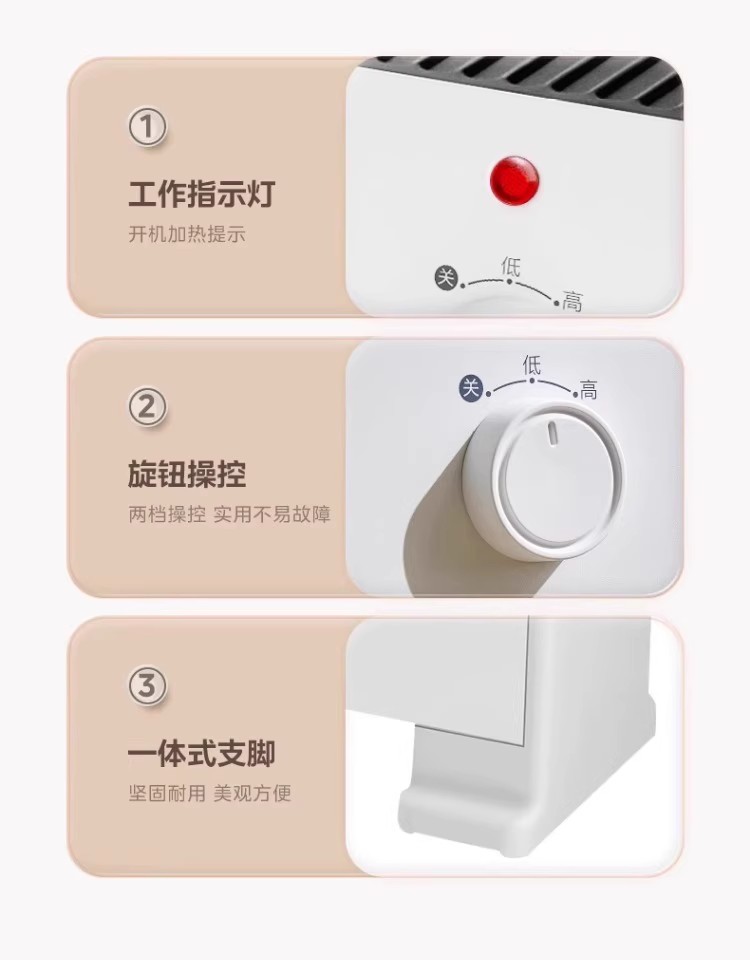 ①

工作指示灯

开机加热提示

关 低 高

②

旋钮操控

两档操控 实用不易故障

关 低 高

③

一体式支脚

坚固耐用 美观方便