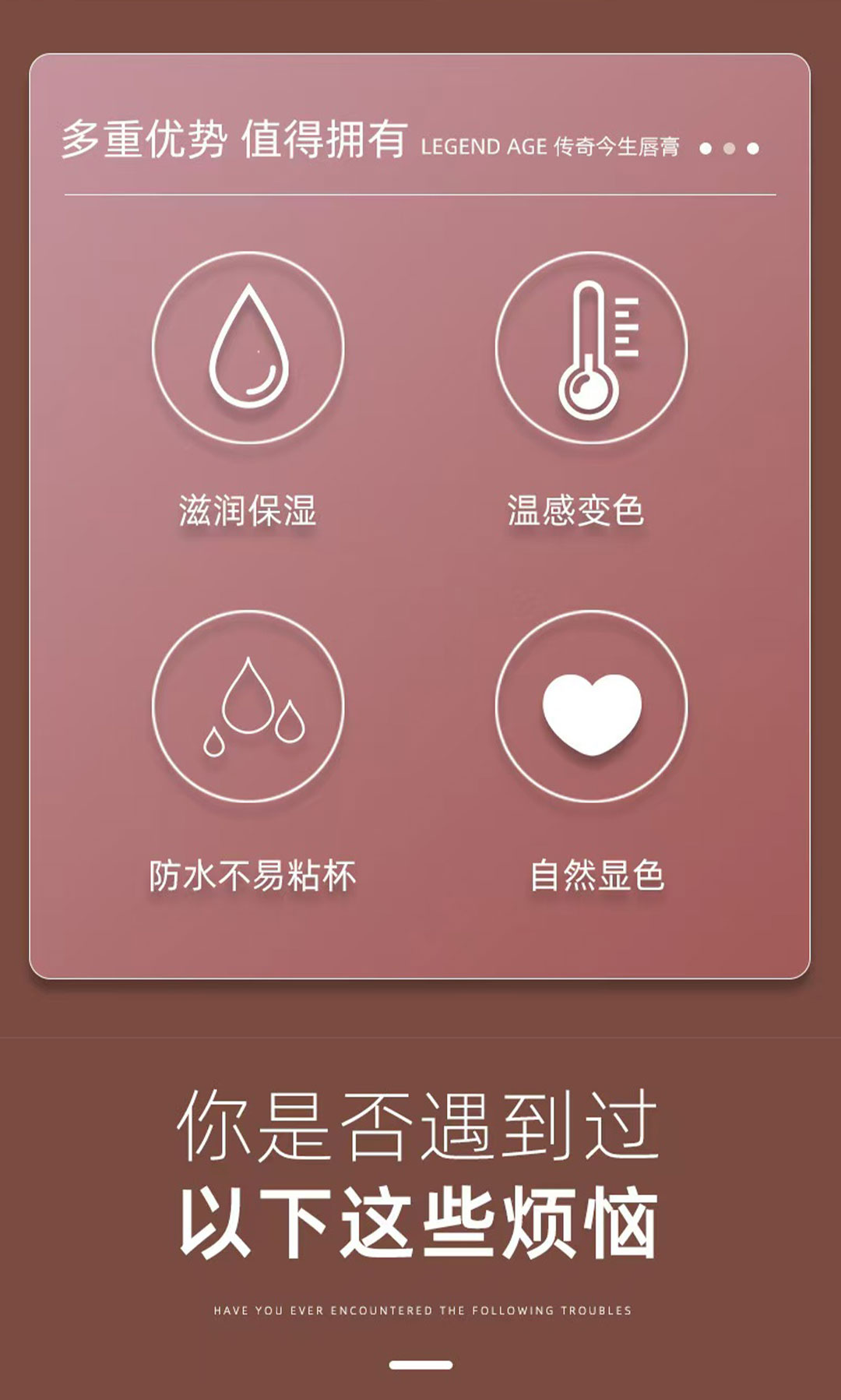 多重优势 值得拥有 LEGEND AGE 传奇今生唇膏

滋润保湿

温感变色

防水不易粘杯

自然显色

你是否遇到过

以下这些烦恼

HAVE YOU EVER ENCOUNTERED THE FOLLOWING TROUBLES