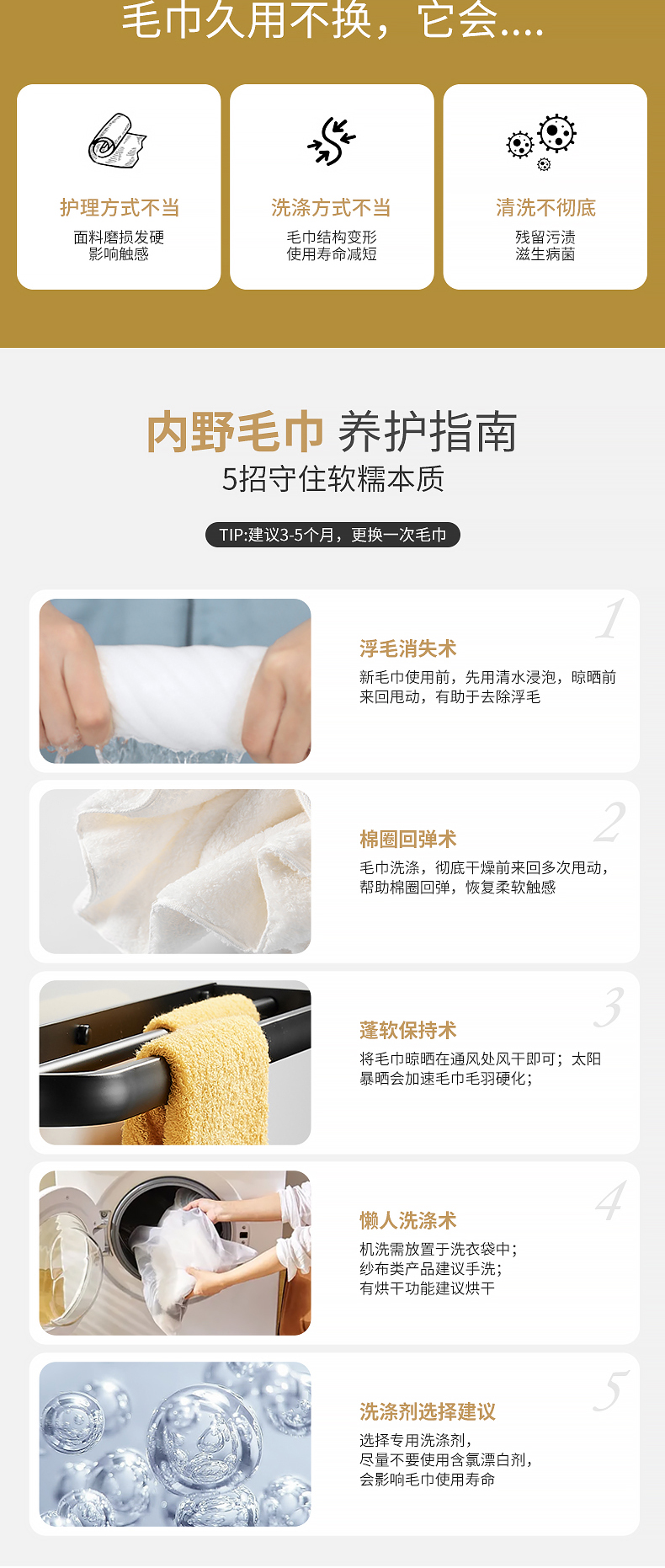 毛巾久用不换，它会....

护理方式不当
面料磨损发硬
影响触感

洗涤方式不当
毛巾结构变形
使用寿命减短

清洗不彻底
残留污渍
滋生病菌

内野毛巾 养护指南
5招守住软糯本质

TIP:建议3-5个月，更换一次毛巾

1
浮毛消失术
新毛巾使用前，先用清水浸泡，晾晒前来回甩动，有助于去除浮毛

2
棉圈回弹术
毛巾洗涤，彻底干燥前来回多次甩动，帮助棉圈回弹，恢复柔软触感

3
蓬软保持术
将毛巾晾晒在通风处风干即可；太阳暴晒会加速毛巾毛羽硬化；

4
懒人洗涤术
机洗需放置于洗衣袋中；
纱布类产品建议手洗；
有烘干功能建议烘干

5
洗涤剂选择建议
选择专用洗涤剂，
尽量不要使用含氯漂白剂，
会影响毛巾使用寿命