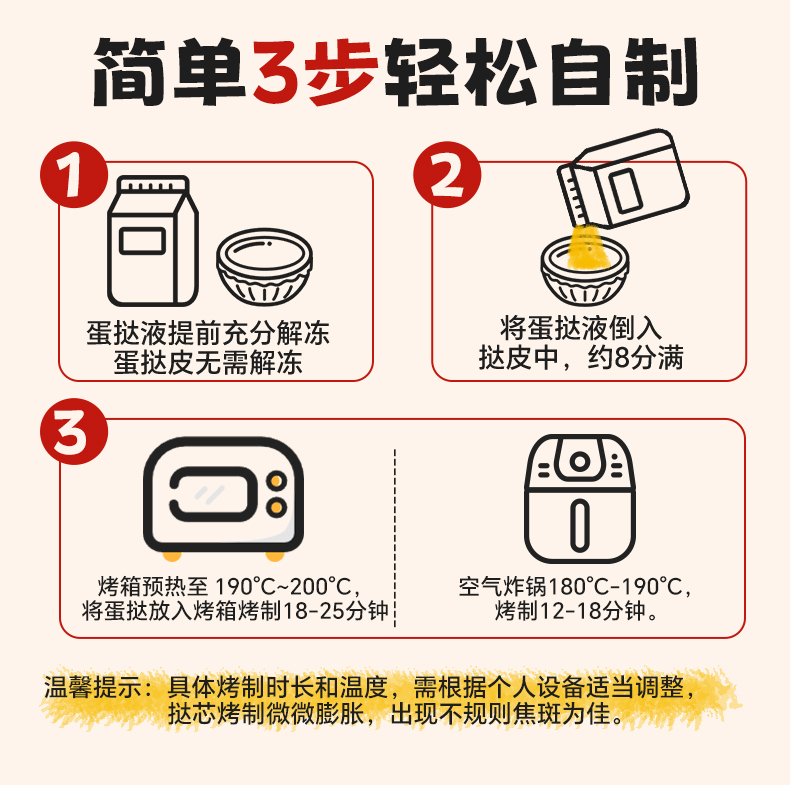 简单3步轻松自制

1
蛋挞液提前充分解冻
蛋挞皮无需解冻

2
将蛋挞液倒入
挞皮中，约8分满

3
烤箱预热至 190°C~200°C，
将蛋挞放入烤箱烤制18-25分钟

空气炸锅180°C-190°C，
烤制12-18分钟。

温馨提示：具体烤制时长和温度，需根据个人设备适当调整，
挞芯烤制微微膨胀，出现不规则焦斑为佳。