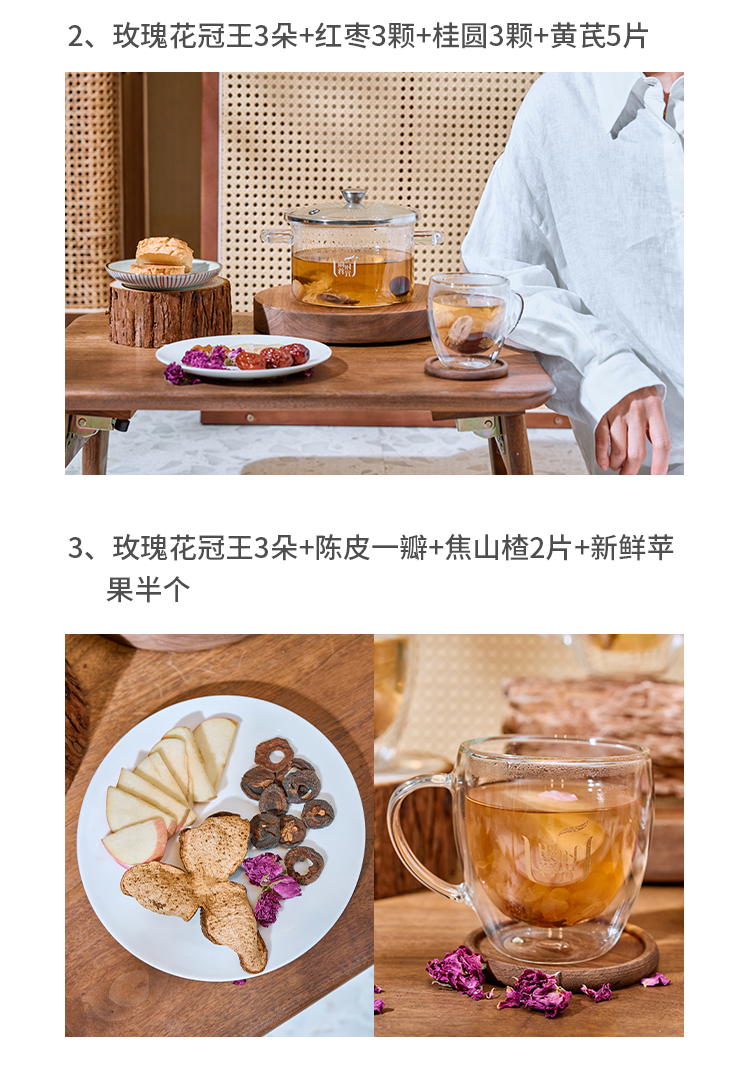 2、玫瑰花冠王3朵+红枣3颗+桂圆3颗+黄芪5片

3、玫瑰花冠王3朵+陈皮一瓣+焦山楂2片+新鲜苹果半个