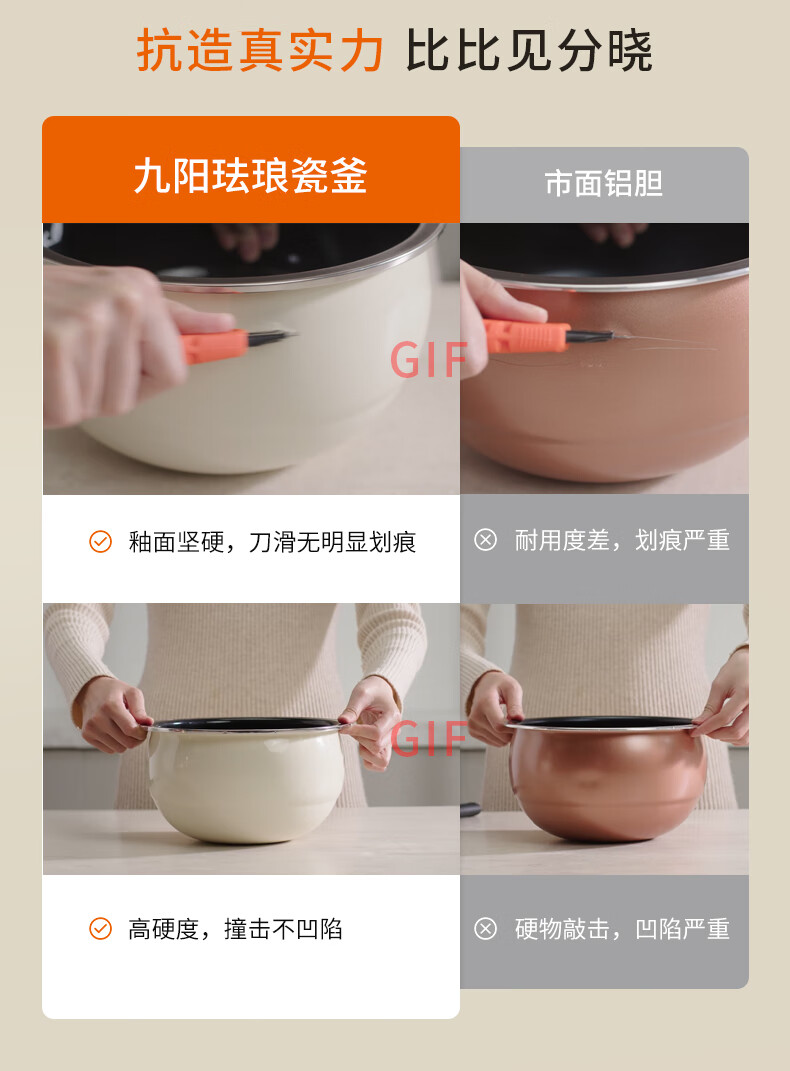 抗造真实力 比比见分晓

九阳珐琅瓷釜

市面铝胆

GIF

釉面坚硬，刀滑无明显划痕

耐用度差，划痕严重

GIF

高硬度，撞击不凹陷

硬物敲击，凹陷严重