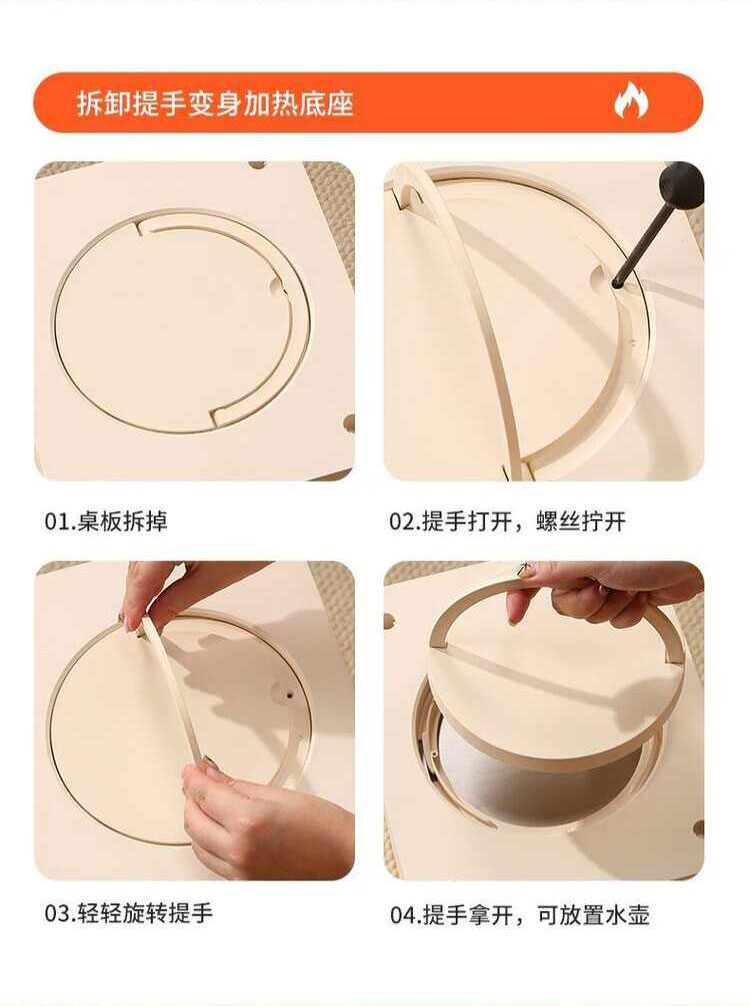 拆卸提手变身加热底座

01.桌板拆掉

02.提手打开，螺丝拧开

03.轻轻旋转提手

04.提手拿开，可放置水壶