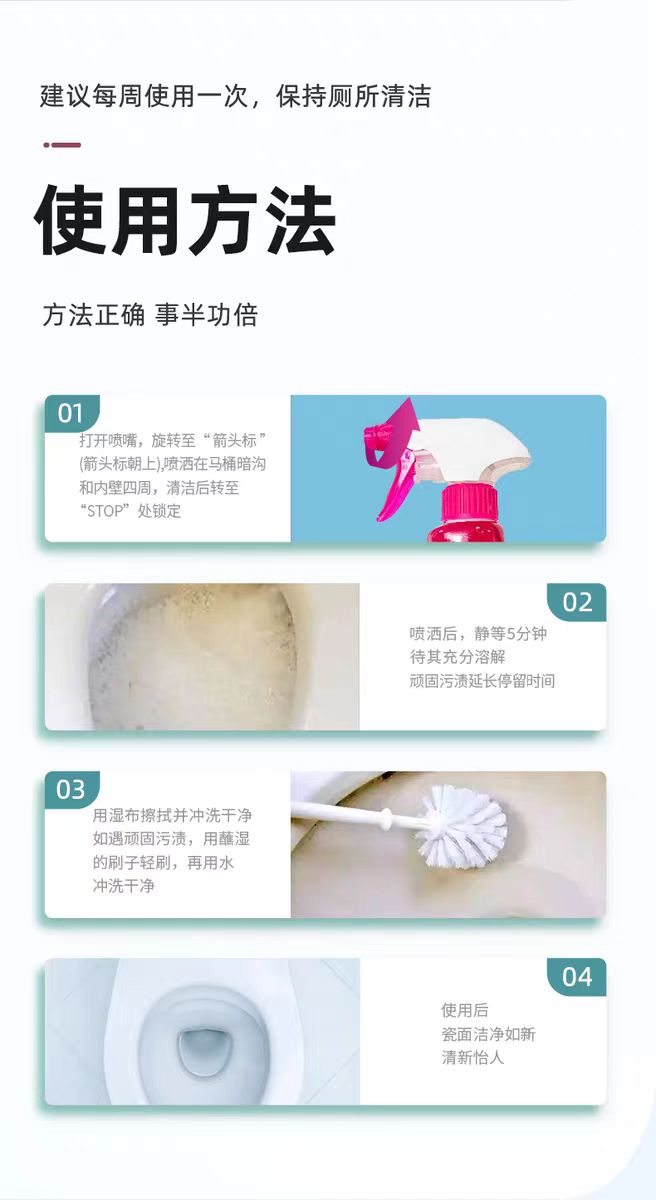 建议每周使用一次，保持厕所清洁

使用方法

方法正确 事半功倍

01
打开喷嘴，旋转至“箭头标”(箭头标朝上),喷洒在马桶暗沟和内壁四周，清洁后转至“STOP”处锁定

02
喷洒后，静等5分钟
待其充分溶解
顽固污渍延长停留时间

03
用湿布擦拭并冲洗干净
如遇顽固污渍，用蘸湿的刷子轻刷，再用水冲洗干净

04
使用后
瓷面洁净如新
清新怡人