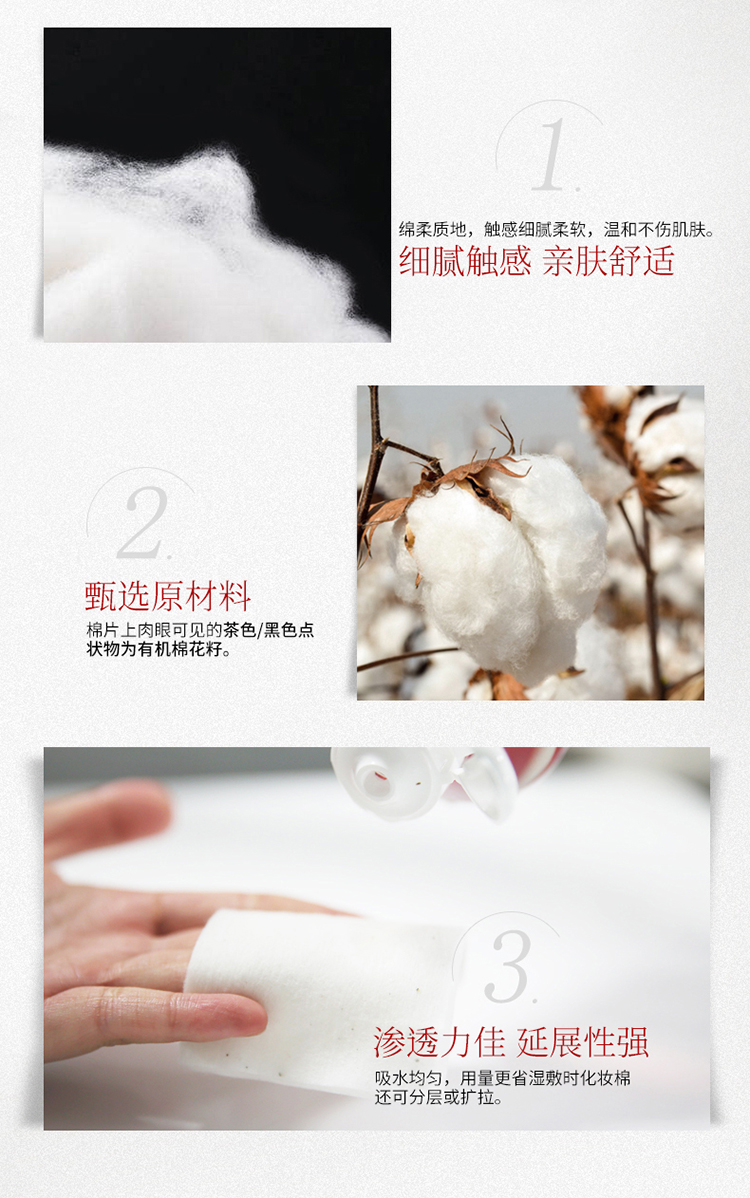 1.

绵柔质地，触感细腻柔软，温和不伤肌肤。

细腻触感 亲肤舒适

2.

甄选原材料

棉片上肉眼可见的茶色/黑色点状物为有机棉花籽。

3.

渗透力佳 延展性强

吸水均匀，用量更省湿敷时化妆棉还可分层或扩拉。