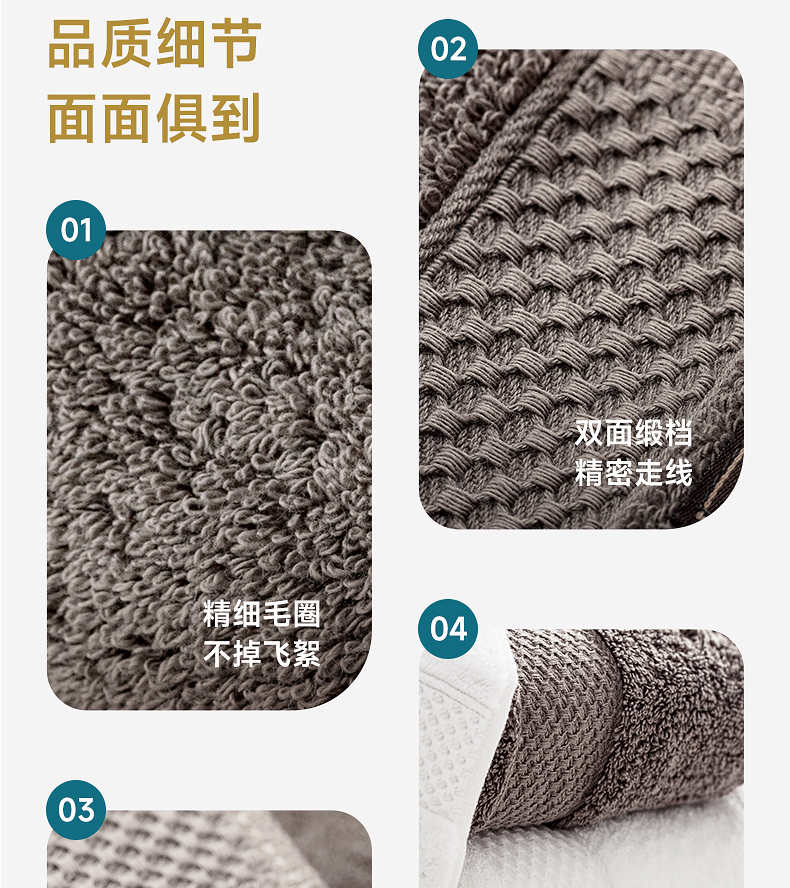 品质细节
面面俱到

01

精细毛圈
不掉飞絮

02

双面缎档
精密走线

03

04